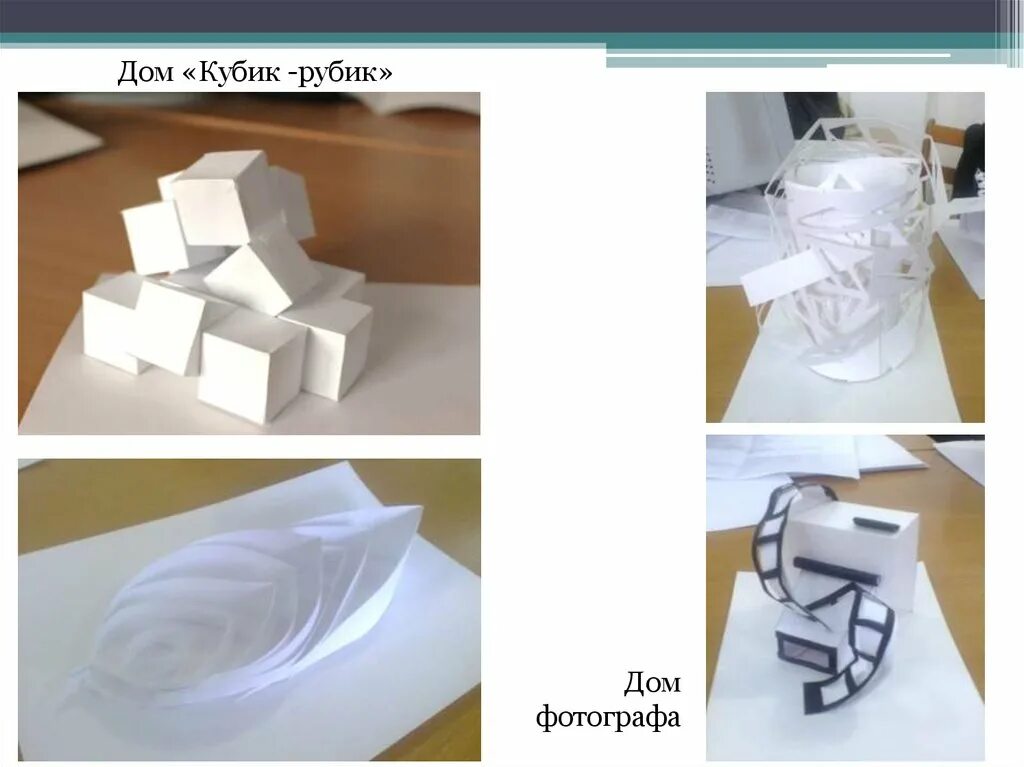 Дом «Кубик -рубик»

Дом фотографа