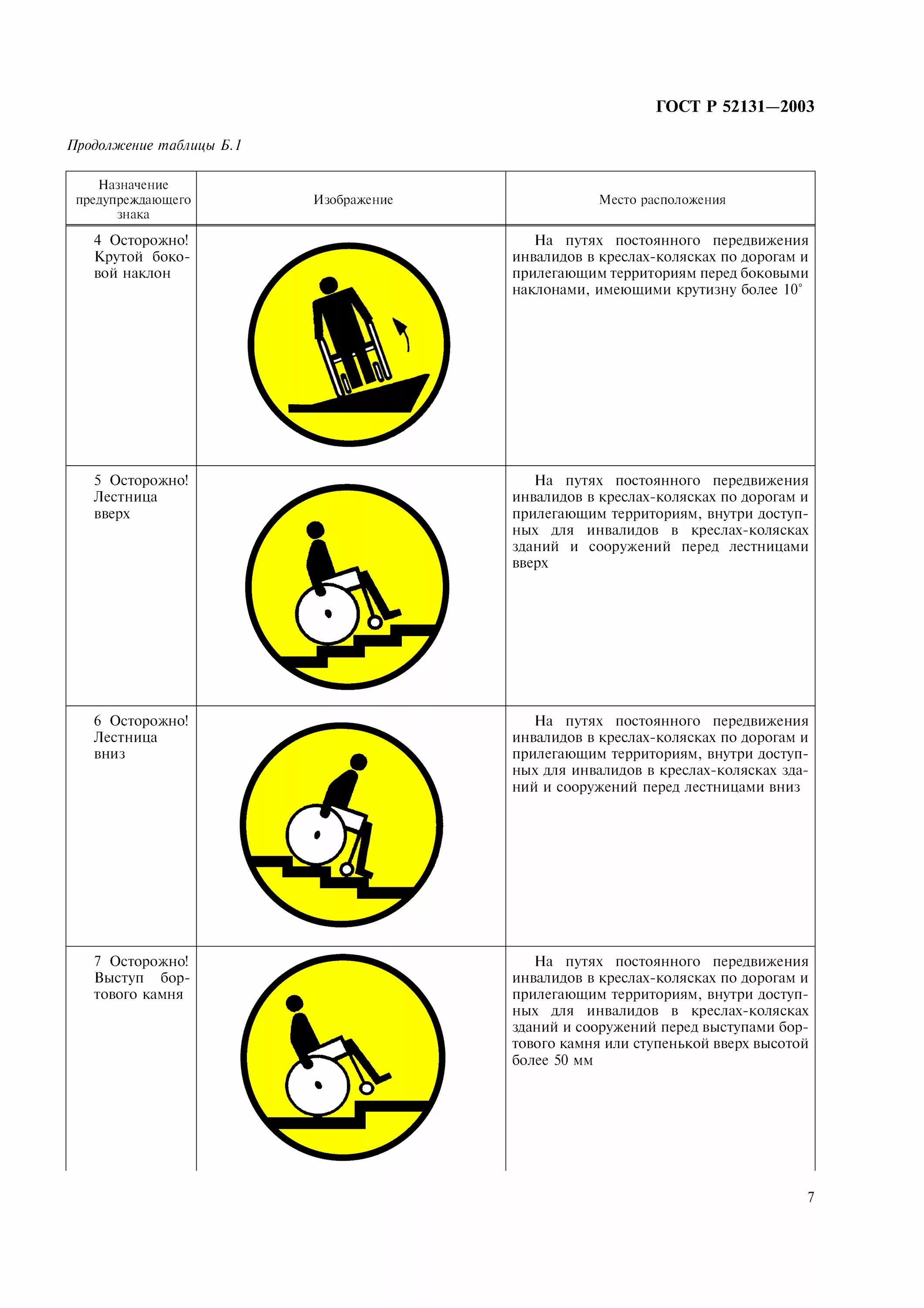 ГОСТ Р 52131—2003

Продолжение таблицы Б.1

| Назначение предупреждающего знака | Изображение | Место расположения |
|---|---|---|
| 4 Осторожно! Крутой боковой наклон | | На путях постоянного передвижения инвалидов в креслах-колясках по дорогам и прилегающим территориям перед боковыми наклонами, имеющими крутизну более 10° |
| 5 Осторожно! Лестница вверх | | На путях постоянного передвижения инвалидов в креслах-колясках по дорогам и прилегающим территориям, внутри доступных для инвалидов в креслах-колясках зданий и сооружений перед лестницами вверх |
| 6 Осторожно! Лестница вниз | | На путях постоянного передвижения инвалидов в креслах-колясках по дорогам и прилегающим территориям, внутри доступных для инвалидов в креслах-колясках зданий и сооружений перед лестницами вниз |
| 7 Осторожно! Выступ бортового камня | | На путях постоянного передвижения инвалидов в креслах-колясках по дорогам и прилегающим территориям, внутри доступных для инвалидов в креслах-колясках зданий и сооружений перед выступами бортового камня или ступенькой вверх высотой более 50 мм |

7