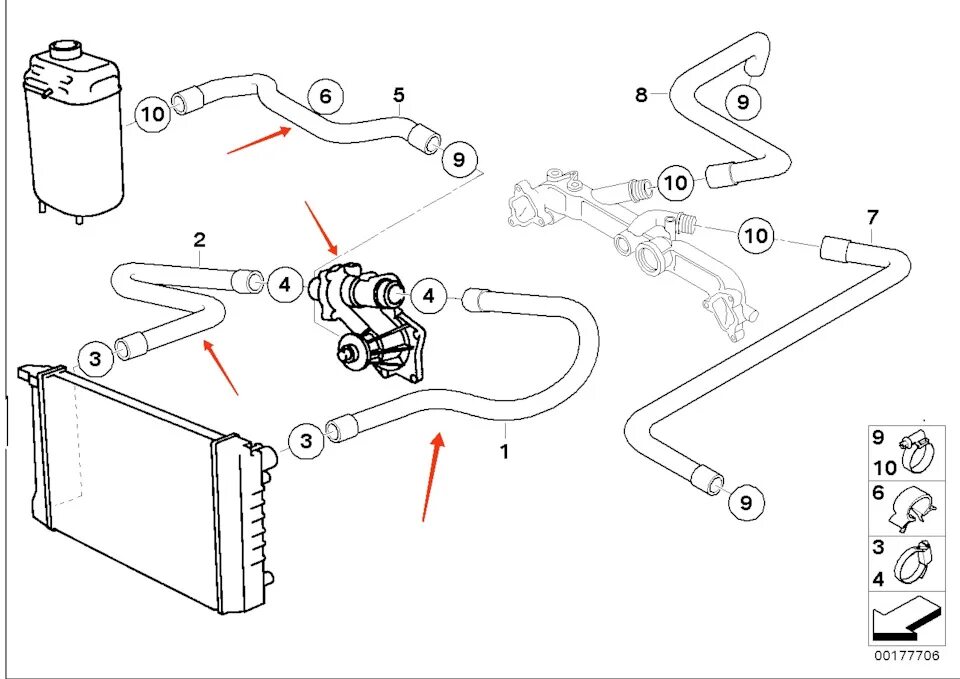 10
6
5
9
8
9
10
10
7
2
4
4
3
3
1
9
9
10
6
3
4
00177706