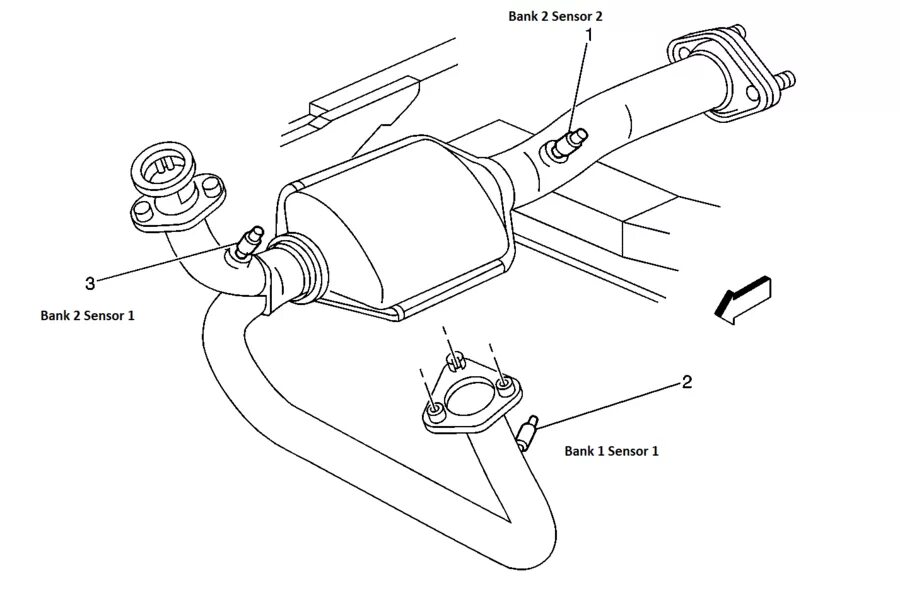 Bank 2 Sensor 2
1

3
Bank 2 Sensor 1

2
Bank 1 Sensor 1