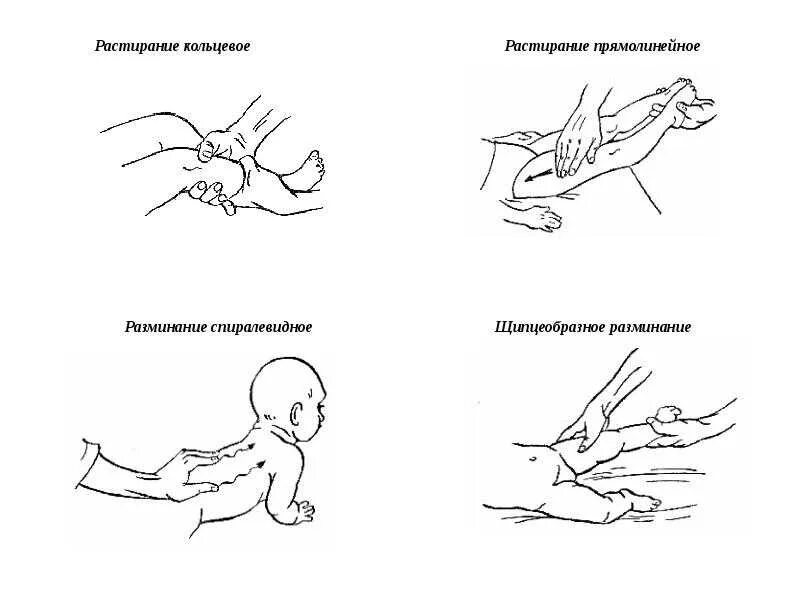 Растирание кольцевое

Растирание прямолинейное

Разминание спиралевидное

Щипцеобразное разминание