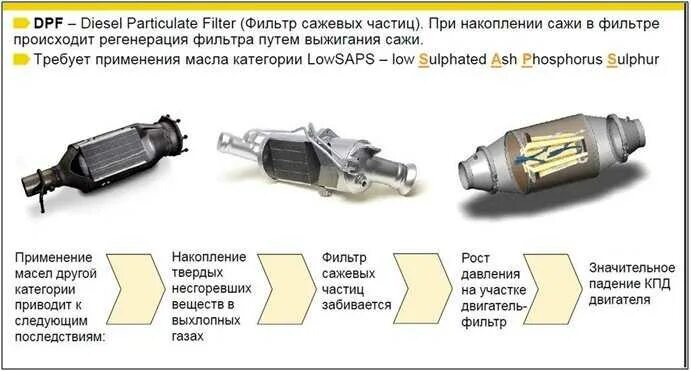 DPF – Diesel Particulate Filter (Фильтр сажевых частиц). При накоплении сажи в фильтре происходит регенерация фильтра путем выжигания сажи.

Требует применения масла категории LowSAPS – low Sulphated Ash Phosphorus Sulphur

Применение масел другой категории приводит к следующим последствиям:

Накопление твердых несгоревших веществ в выхлопных газах

Фильтр сажевых частиц забивается

Рост давления на участке двигатель-фильтр

Значительное падение КПД двигателя