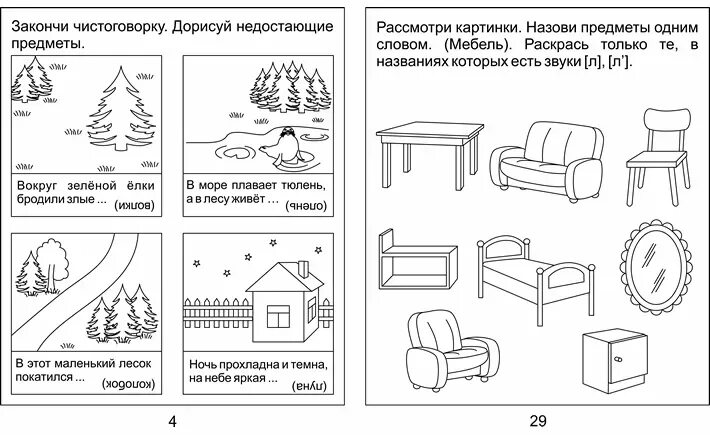 Закончи чистоговорку. Дорисуй недостающие предметы.

Вокруг зелёной ёлки бродили злые ... (волки)

В море плавает тюлень, а в лесу живёт ... (олень)

В этот маленький лесок покатился ... (колобок)

Ночь прохладна и темна, на небе яркая ... (луна)

4

Рассмотри картинки. Назови предметы одним словом. (Мебель). Раскрась только те, в названиях которых есть звуки [л], [л'].

29