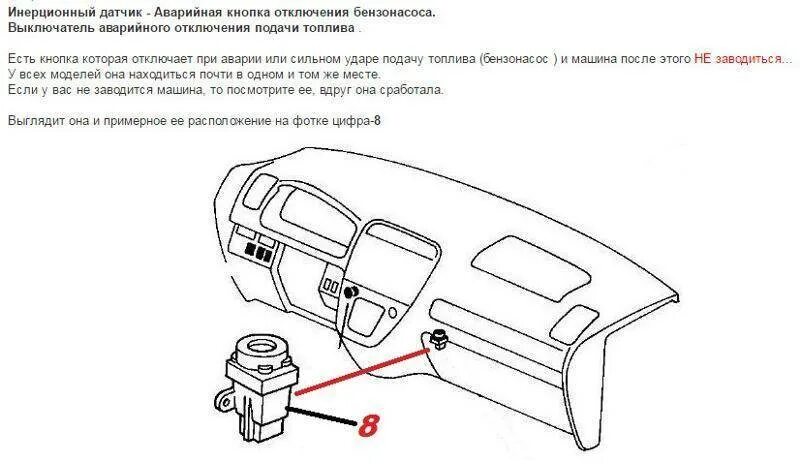 Инерционный датчик - Аварийная кнопка отключения бензонасоса.
Выключатель аварийного отключения подачи топлива .

Есть кнопка которая отключает при аварии или сильном ударе подачу топлива (бензонасос ) и машина после этого НЕ заводиться...
У всех моделей она находиться почти в одном и том же месте.
Если у вас не заводится машина, то посмотрите ее, вдруг она сработала.

Выглядит она и примерное ее расположение на фотке цифра-8

8