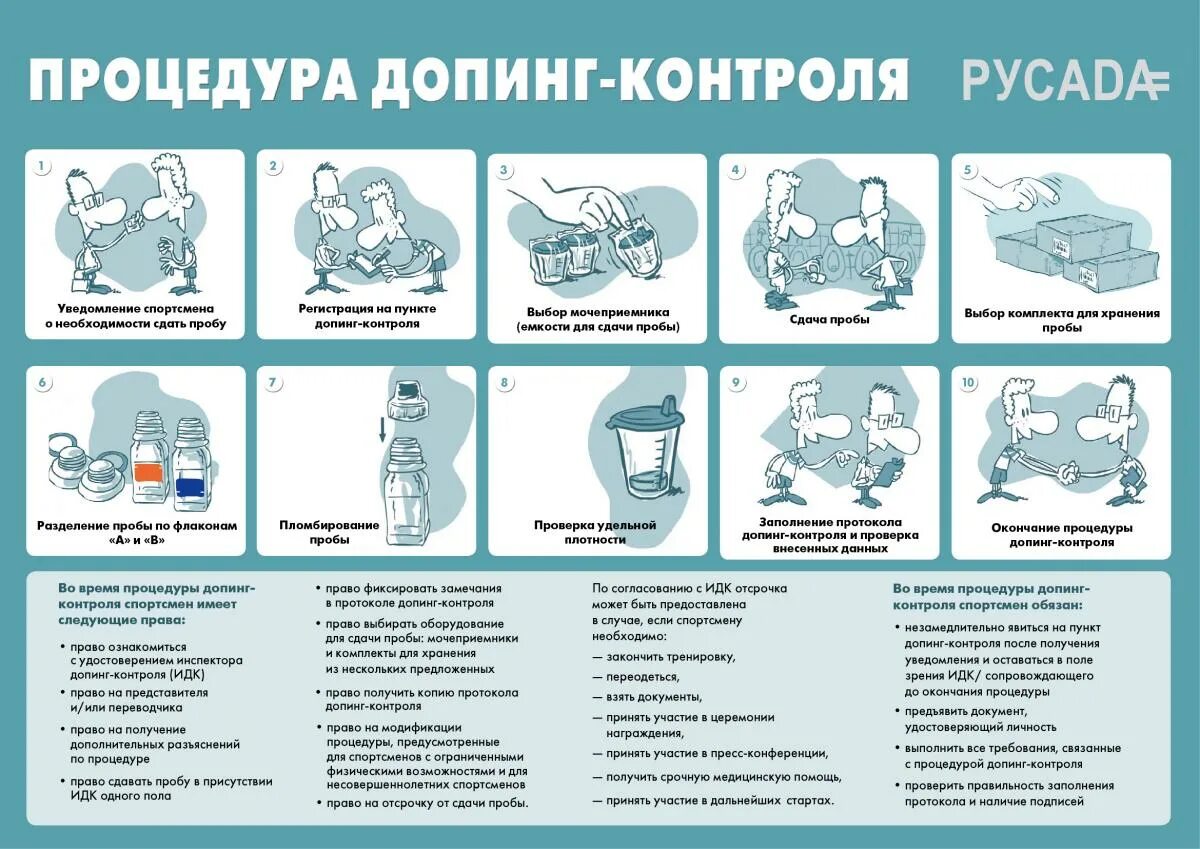 ПРОЦЕДУРА ДОПИНГ-КОНТРОЛЯ

РУСАДА

1
Уведомление спортсмена о необходимости сдать пробу

2
Регистрация на пункте допинг-контроля

3
Выбор мочеприемника (емкости для сдачи пробы)

4
Сдача пробы

5
Выбор комплекта для хранения пробы

6
Разделение пробы по флаконам «А» и «В»

7
Пломбирование пробы

8
Проверка удельной плотности

9
Заполнение протокола допинг-контроля и проверка внесенных данных

10
Окончание процедуры допинг-контроля

Во время процедуры допинг-контроля спортсмен имеет следующие права:

• право ознакомиться с удостоверением инспектора допинг-контроля (ИДК)
• право на представителя и/или переводчика
• право на получение дополнительных разъяснений по процедуре
• право сдавать пробу в присутствии ИДК одного пола

• право фиксировать замечания в протоколе допинг-контроля
• право выбирать оборудование для сдачи пробы: мочеприемники и комплекты для хранения из нескольких предложенных
• право получить копию протокола допинг-контроля
• право на модификации процедуры, предусмотренные для спортсменов с ограниченными физическими возможностями и для несовершеннолетних спортсменов
• право на отсрочку от сдачи пробы.

По согласованию с ИДК отсрочка может быть предоставлена в случае, если спортсмену необходимо:
— закончить тренировку,
— переодеться,
— взять документы,
— принять участие в церемонии награждения,
— принять участие в пресс-конференции,
— получить срочную медицинскую помощь,
— принять участие в дальнейших стартах.

Во время процедуры допинг-контроля спортсмен обязан:

• незамедлительно явиться на пункт допинг-контроля после получения уведомления и оставаться в поле зрения ИДК/ сопровождающего до окончания процедуры
• предъявить документ, удостоверяющий личность
• выполнить все требования, связанные с процедурой допинг-контроля
• проверить правильность заполнения протокола и наличие подписей