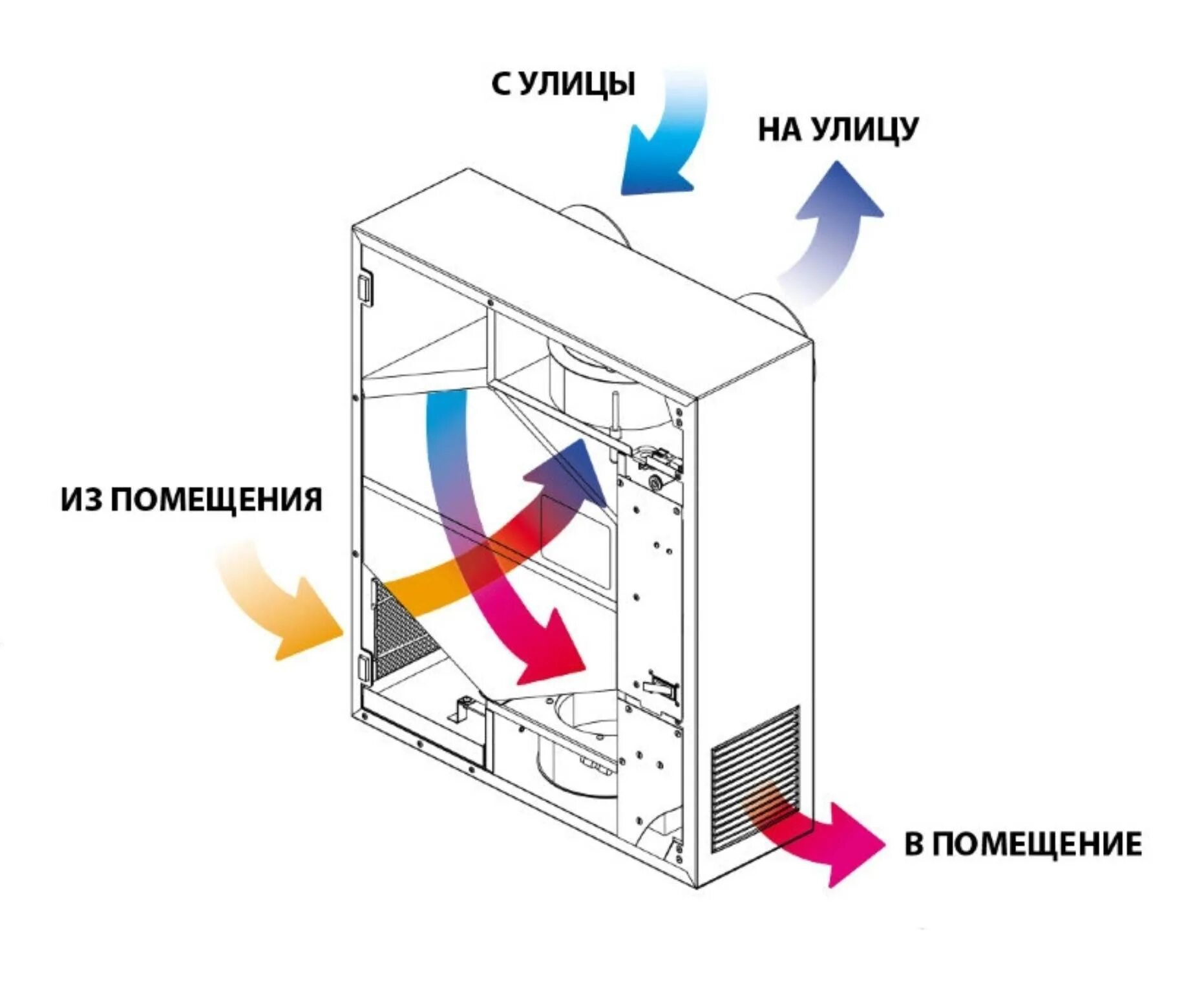 С УЛИЦЫ

НА УЛИЦУ

ИЗ ПОМЕЩЕНИЯ

В ПОМЕЩЕНИЕ