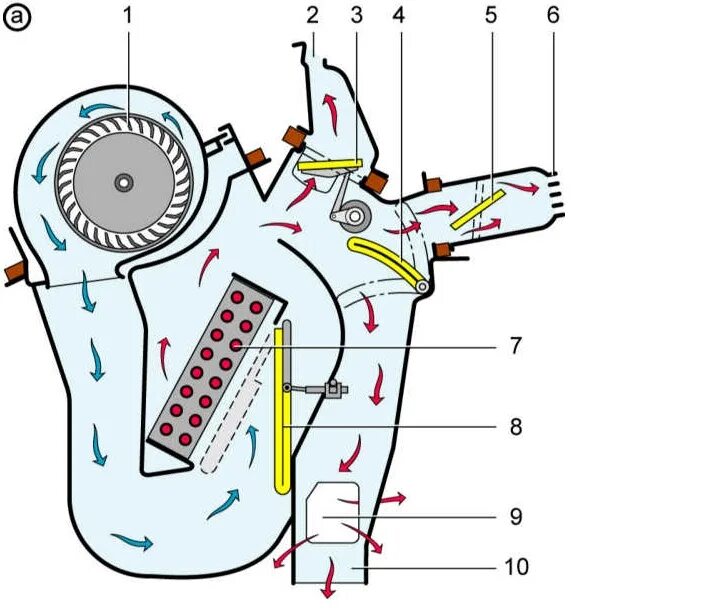 a
1
2
3
4
5
6
7
8
9
10