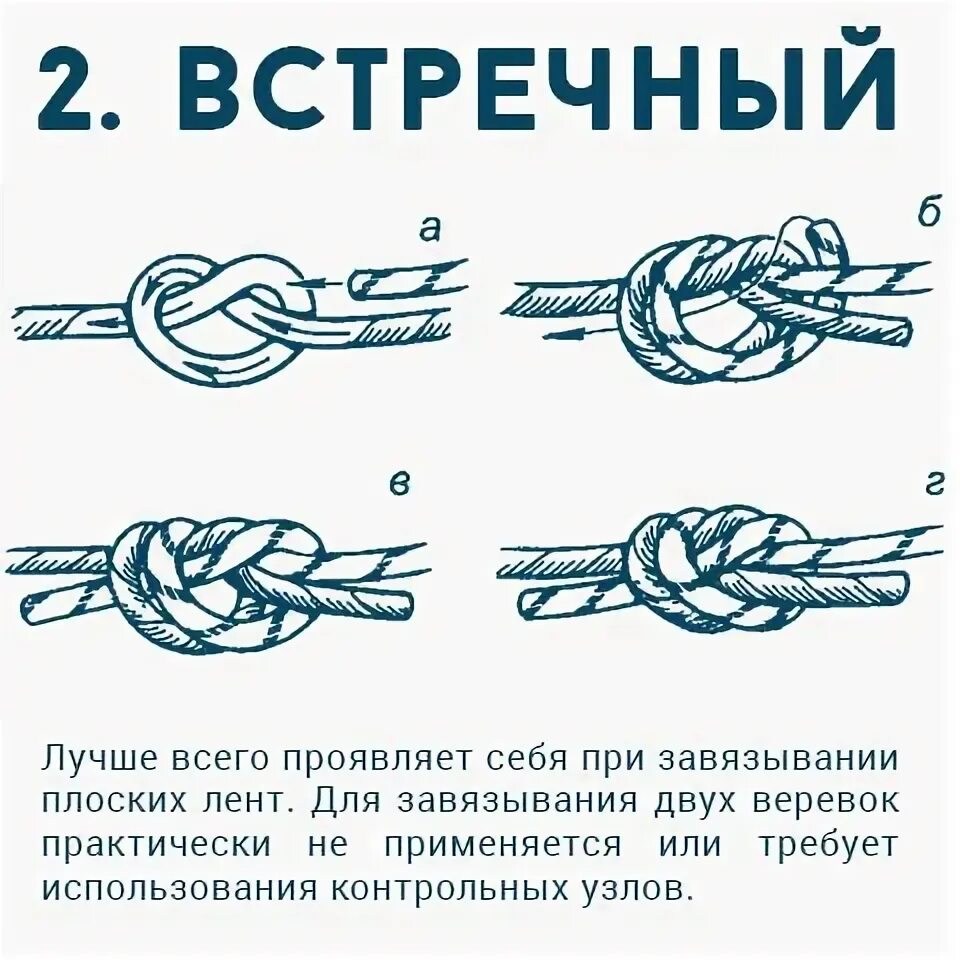 2. ВСТРЕЧНЫЙ

а

б

в

г

Лучше всего проявляет себя при завязывании плоских лент. Для завязывания двух веревок практически не применяется или требует использования контрольных узлов.