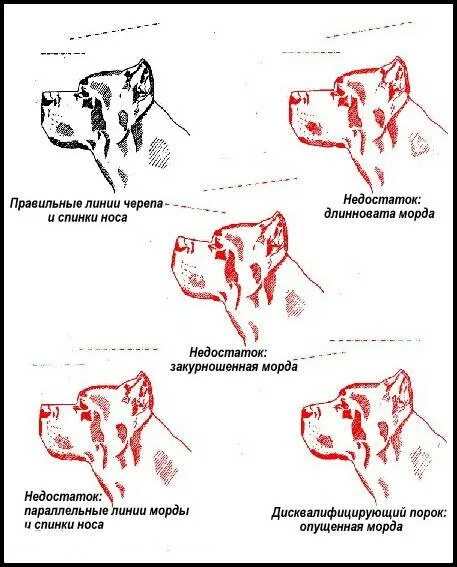 Правильные линии черепа и спинки носа

Недостаток: длинновата морда

Недостаток: закурношенная морда

Недостаток: параллельные линии морды и спинки носа

Дисквалифицирующий порок: опущенная морда