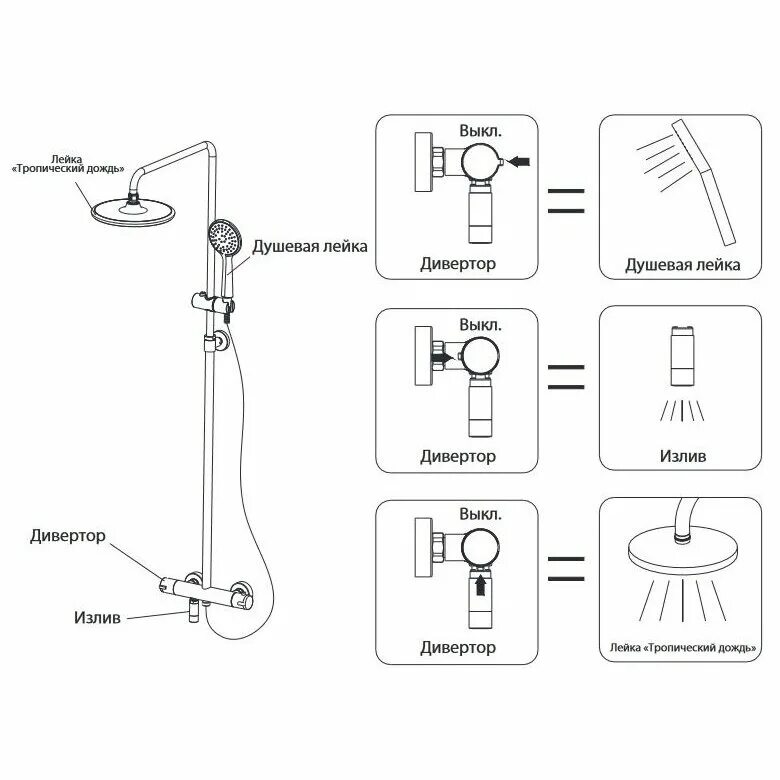 Лейка «Тропический дождь»

Душевая лейка

Дивертор

Излив

Выкл.

Дивертор

Душевая лейка

Выкл.

Дивертор

Излив

Выкл.

Дивертор

Лейка «Тропический дождь»