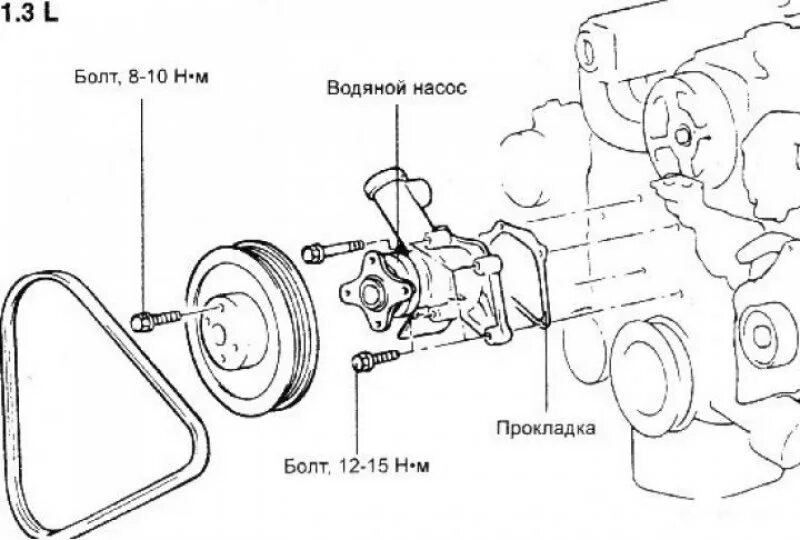 1.3 L

Болт, 8-10 Н•м

Водяной насос

Прокладка

Болт, 12-15 Н•м