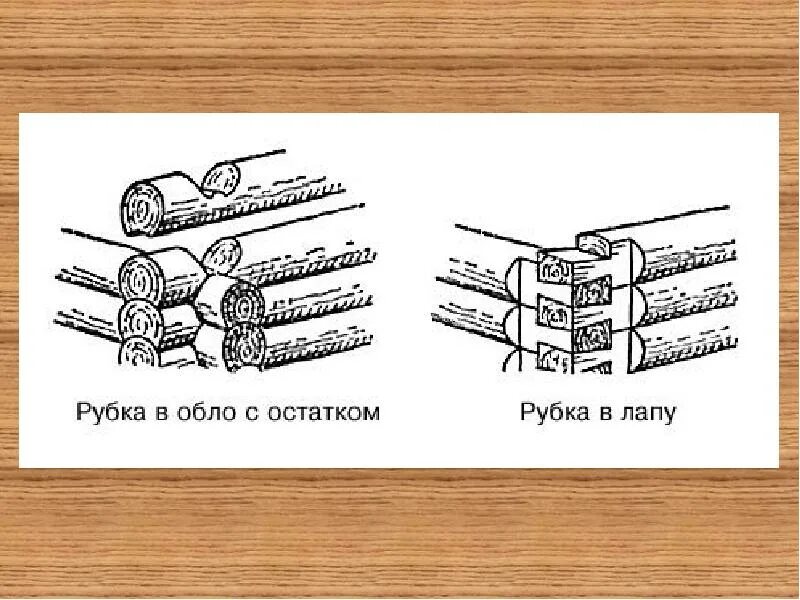 Рубка в обло с остатком

Рубка в лапу