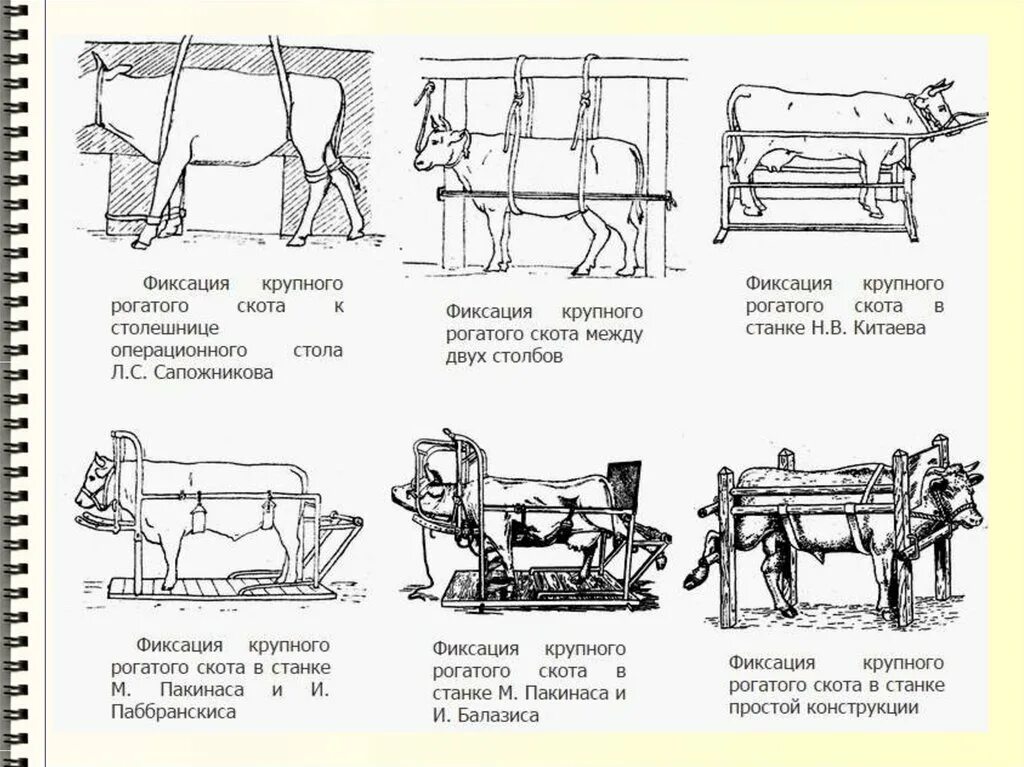 Фиксация крупного рогатого скота к столешнице операционного стола Л.С. Сапожникова

Фиксация крупного рогатого скота между двух столбов

Фиксация крупного рогатого скота в станке Н.В. Китаева

Фиксация крупного рогатого скота в станке М. Пакинаса и И. Паббранскиса

Фиксация крупного рогатого скота в станке М. Пакинаса и И. Балазиса

Фиксация крупного рогатого скота в станке простой конструкции