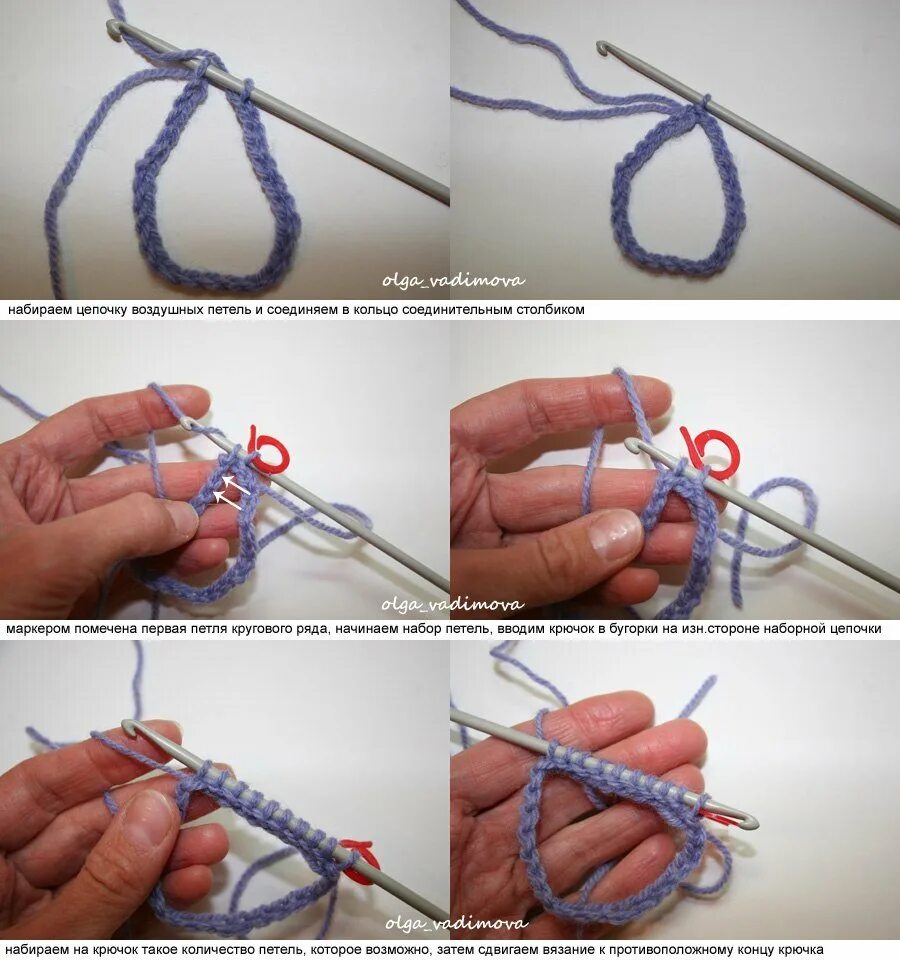 olga_vadimova

набираем цепочку воздушных петель и соединяем в кольцо соединительным столбиком

olga_vadimova

маркером помечена первая петля кругового ряда, начинаем набор петель, вводим крючок в бугорки на изн.стороне наборной цепочки

olga_vadimova

набираем на крючок такое количество петель, которое возможно, затем сдвигаем вязание к противоположному концу крючка