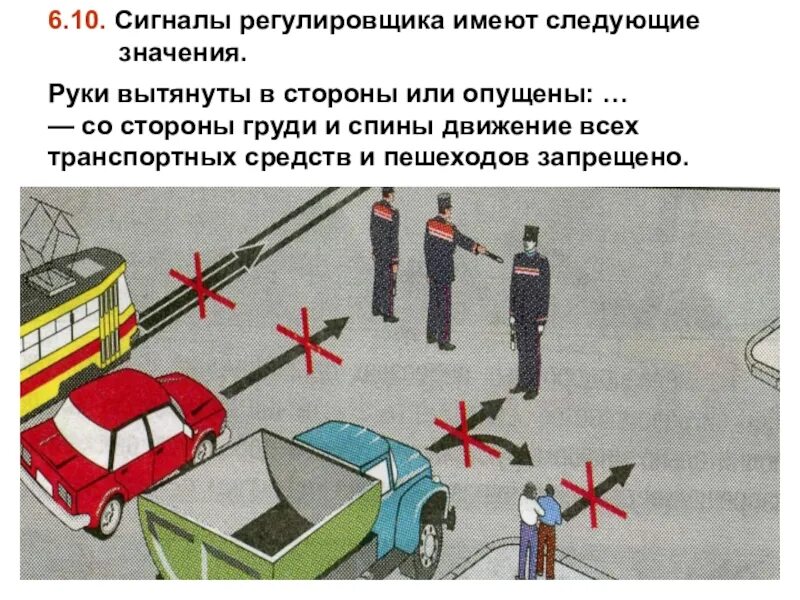 6.10. Сигналы регулировщика имеют следующие значения.

Руки вытянуты в стороны или опущены: …
— со стороны груди и спины движение всех транспортных средств и пешеходов запрещено.