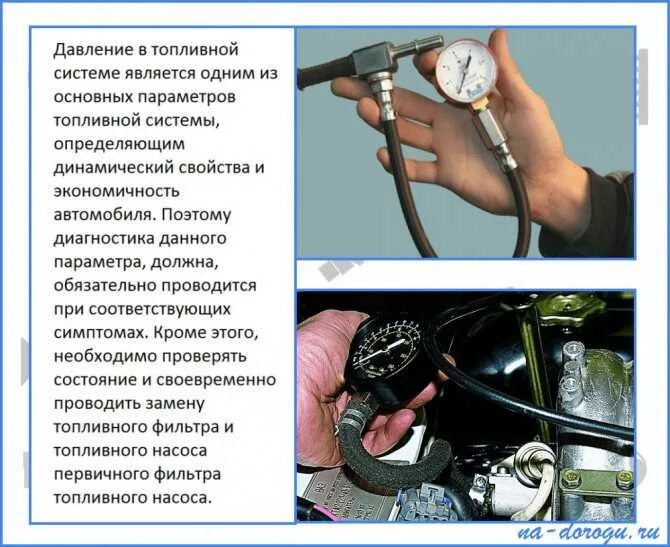 Давление в топливной системе является одним из основных параметров топливной системы, определяющим динамический свойства и экономичность автомобиля. Поэтому диагностика данного параметра, должна, обязательно проводится при соответствующих симптомах. Кроме этого, необходимо проверять состояние и своевременно проводить замену топливного фильтра и топливного насоса первичного фильтра топливного насоса.

na-dorogu.ru