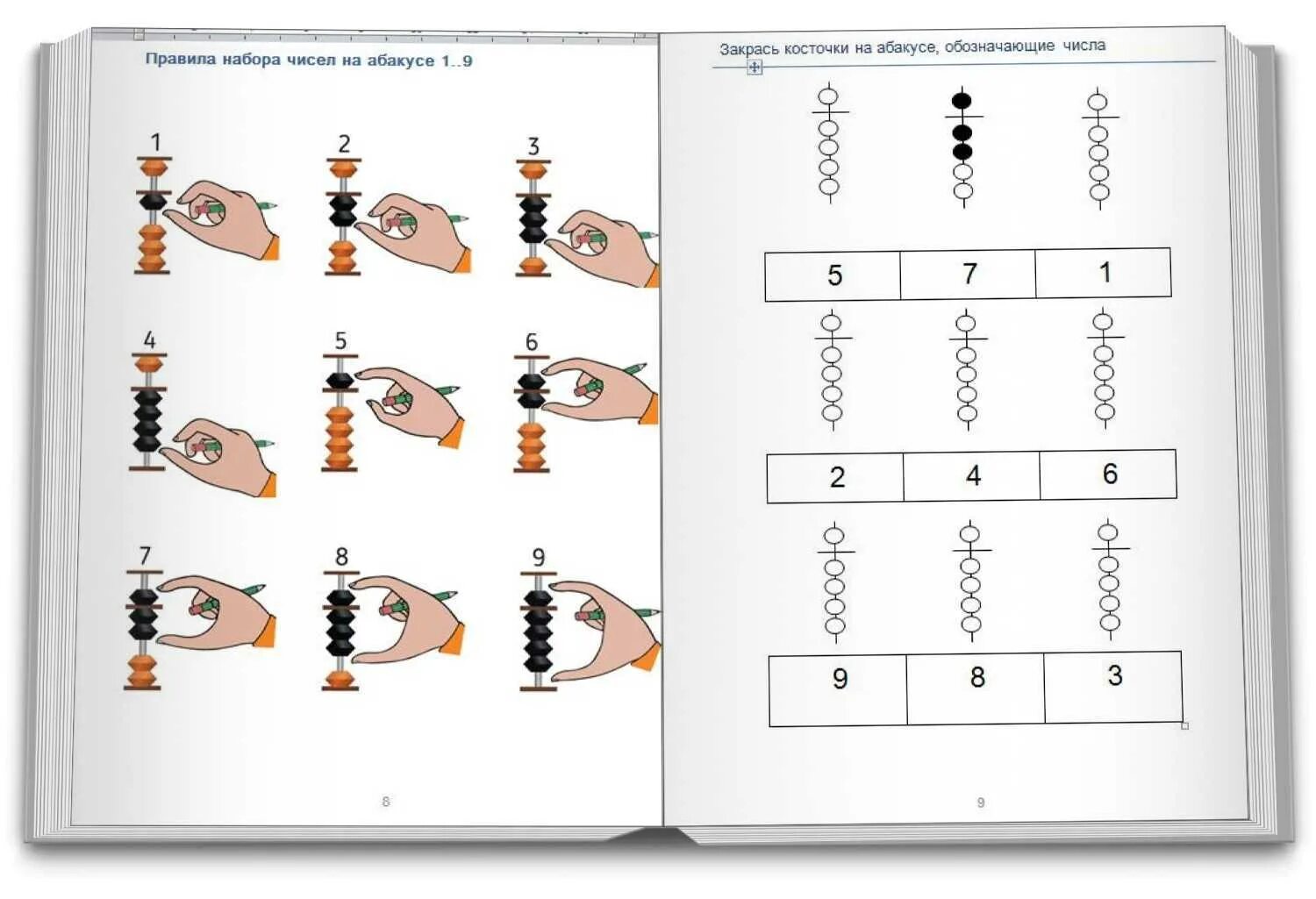 Правила набора чисел на абакусе 1..9

1

2

3

4

5

6

7

8

9

8

Закрась косточки на абакусе, обозначающие числа

| 5 | 7 | 1 |
|---|---|---|

| 2 | 4 | 6 |
|---|---|---|

| 9 | 8 | 3 |
|---|---|---|

9