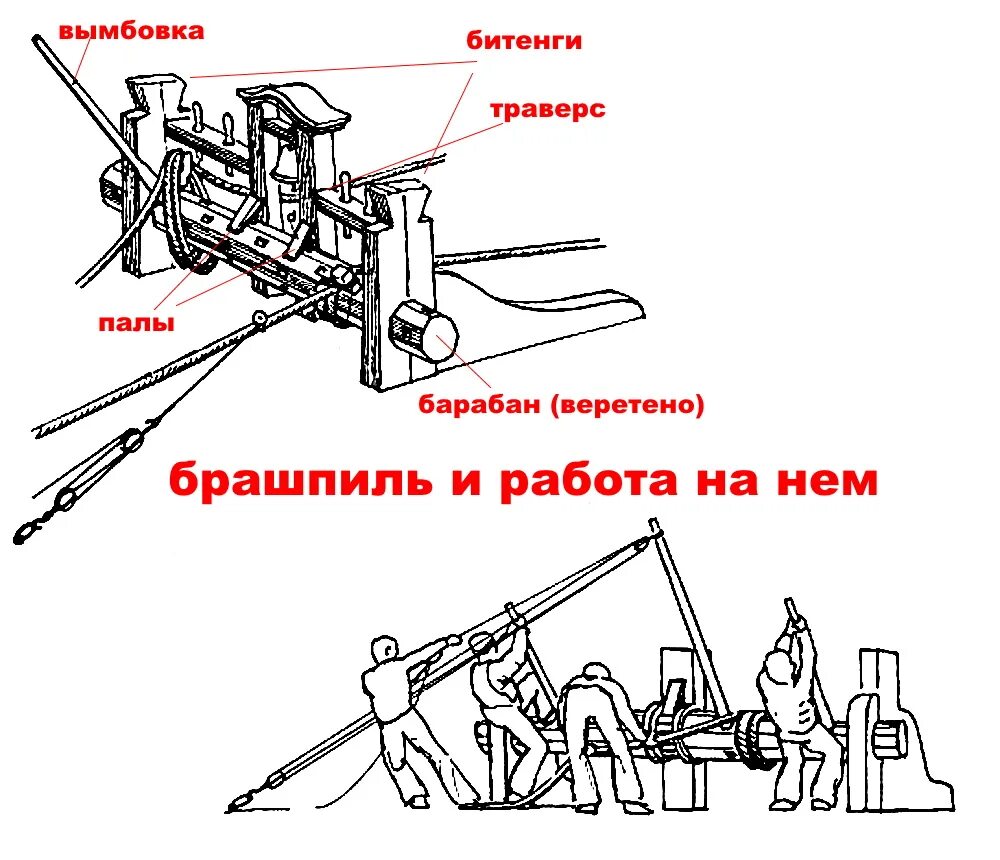 вымбовка

битенги

траверс

палы

барабан (веретено)

брашпиль и работа на нем