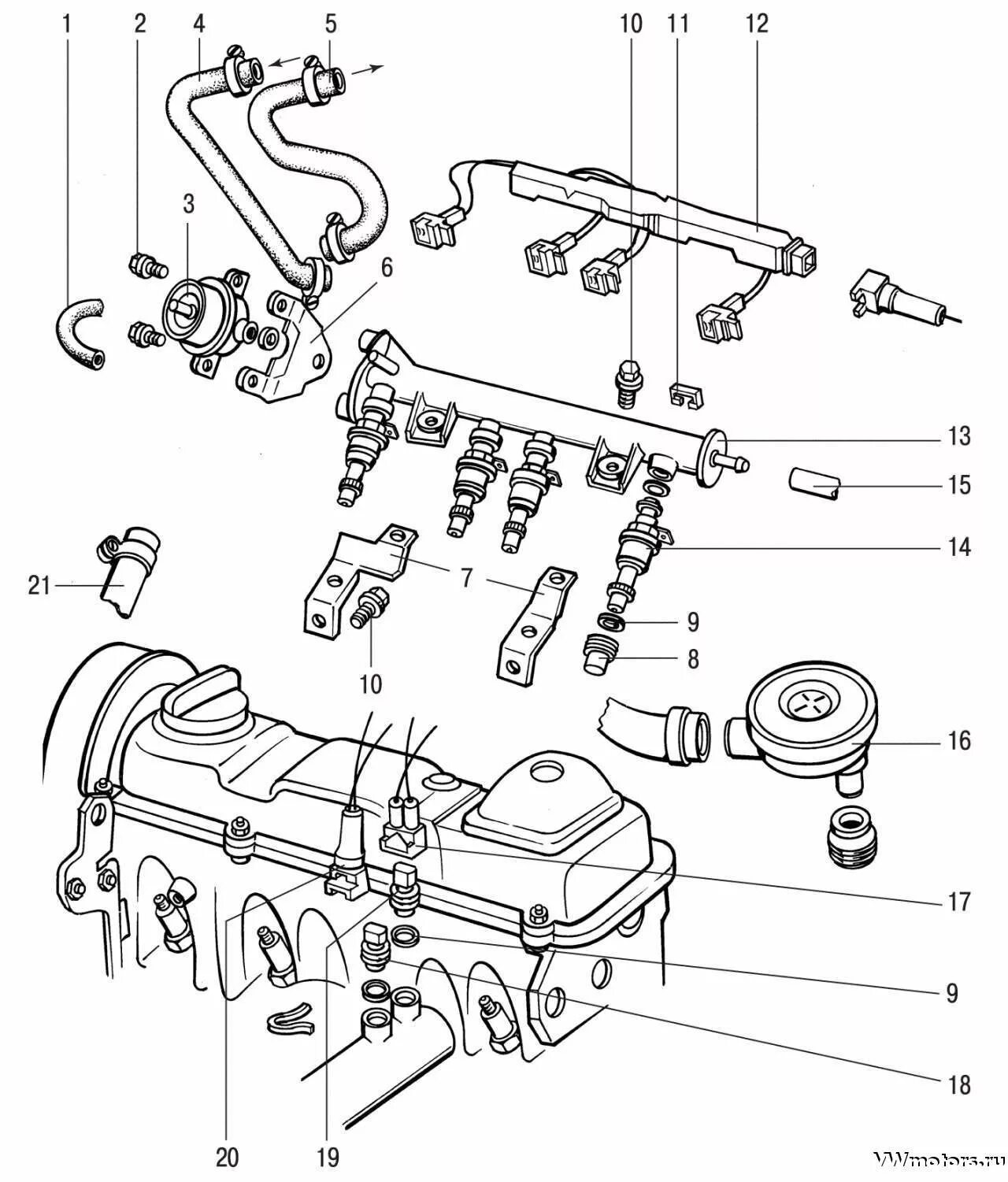 1
2
4
5
10
11
12
3
6
13
15
14
21
7
9
8
10
16
17
9
18
20
19
VWmotors.ru