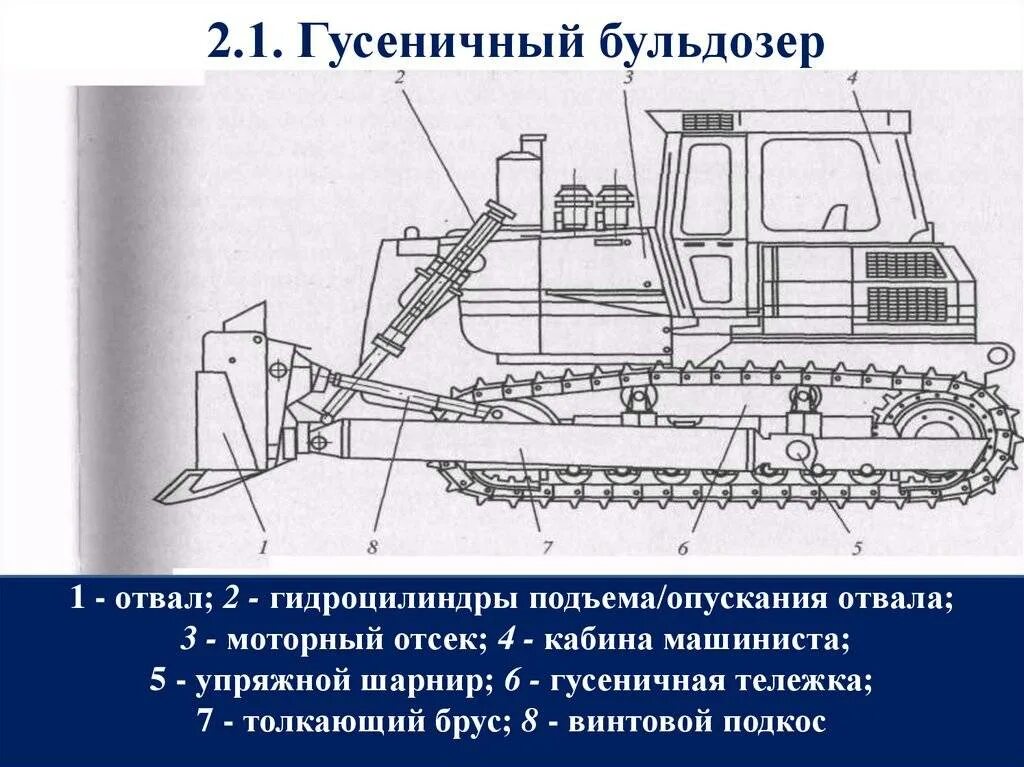 2.1. Гусеничный бульдозер

2

3

4

1

8

7

6

5

1 - отвал; 2 - гидроцилиндры подъема/опускания отвала; 3 - моторный отсек; 4 - кабина машиниста; 5 - упряжной шарнир; 6 - гусеничная тележка; 7 - толкающий брус; 8 - винтовой подкос