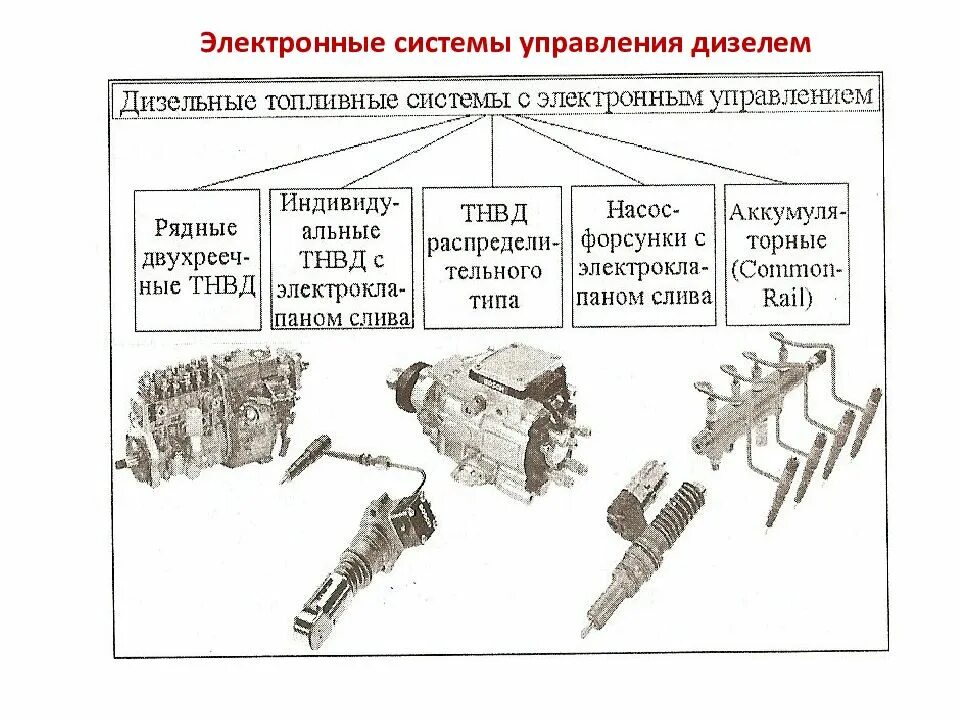 Электронные системы управления дизелем

Дизельные топливные системы с электронным управлением

Рядные двухреечные ТНВД

Индивидуальные ТНВД с электроклапаном слива

ТНВД распределительного типа

Насос-форсунки с электроклапаном слива

Аккумуляторные (Common-Rail)