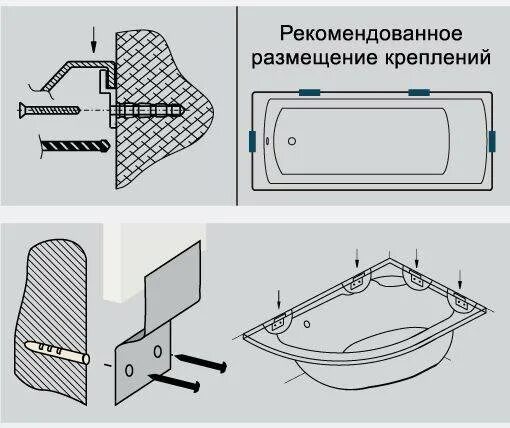 Рекомендованное размещение креплений