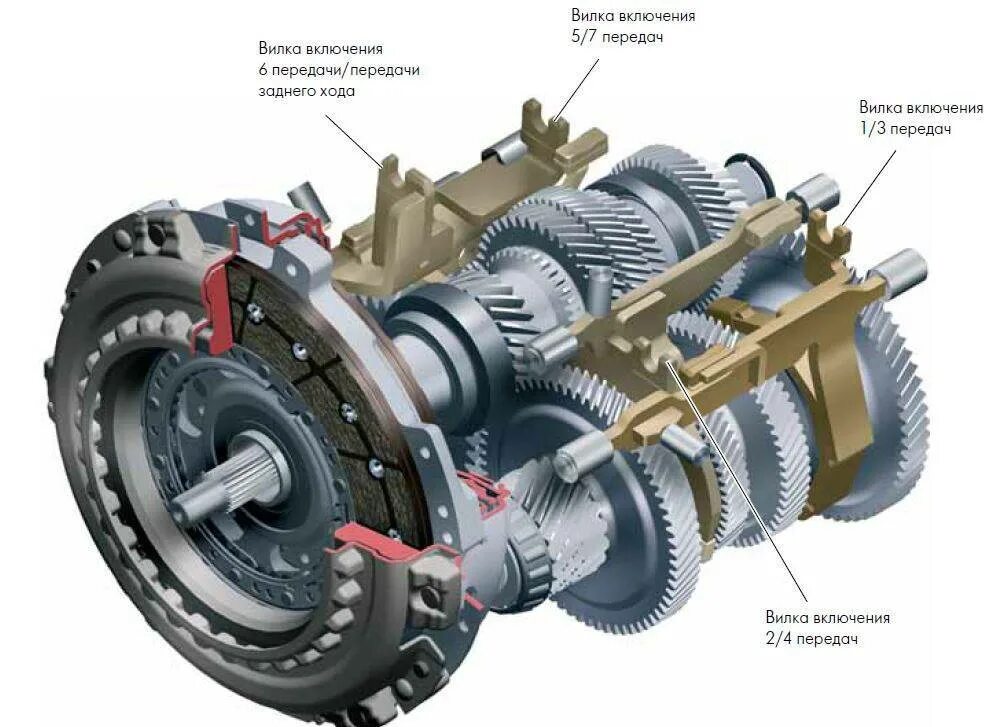 Вилка включения
5/7 передач

Вилка включения
6 передачи/передачи
заднего хода

Вилка включения
1/3 передач

Вилка включения
2/4 передач