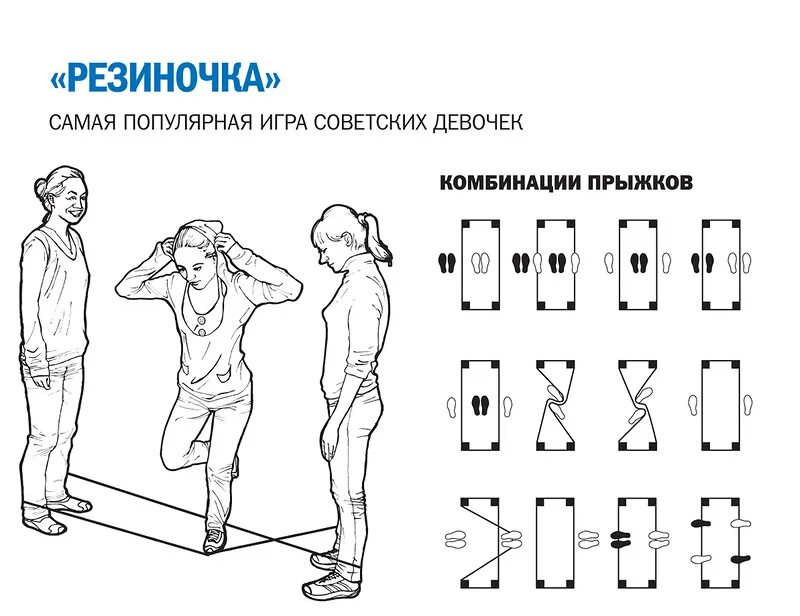 «РЕЗИНОЧКА»

САМАЯ ПОПУЛЯРНАЯ ИГРА СОВЕТСКИХ ДЕВОЧЕК

КОМБИНАЦИИ ПРЫЖКОВ