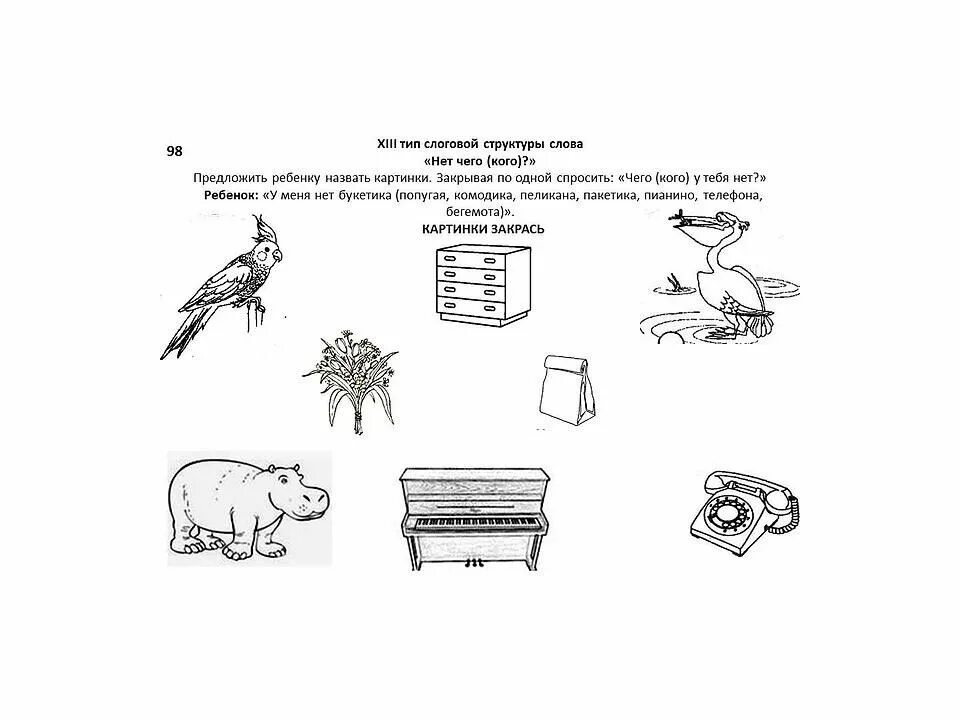 98

XIII тип слоговой структуры слова
«Нет чего (кого)?»

Предложить ребенку назвать картинки. Закрывая по одной спросить: «Чего (кого) у тебя нет?»
Ребенок: «У меня нет букетика (попугая, комодика, пеликана, пакетика, пианино, телефона, бегемота)».

КАРТИНКИ ЗАКРАСЬ