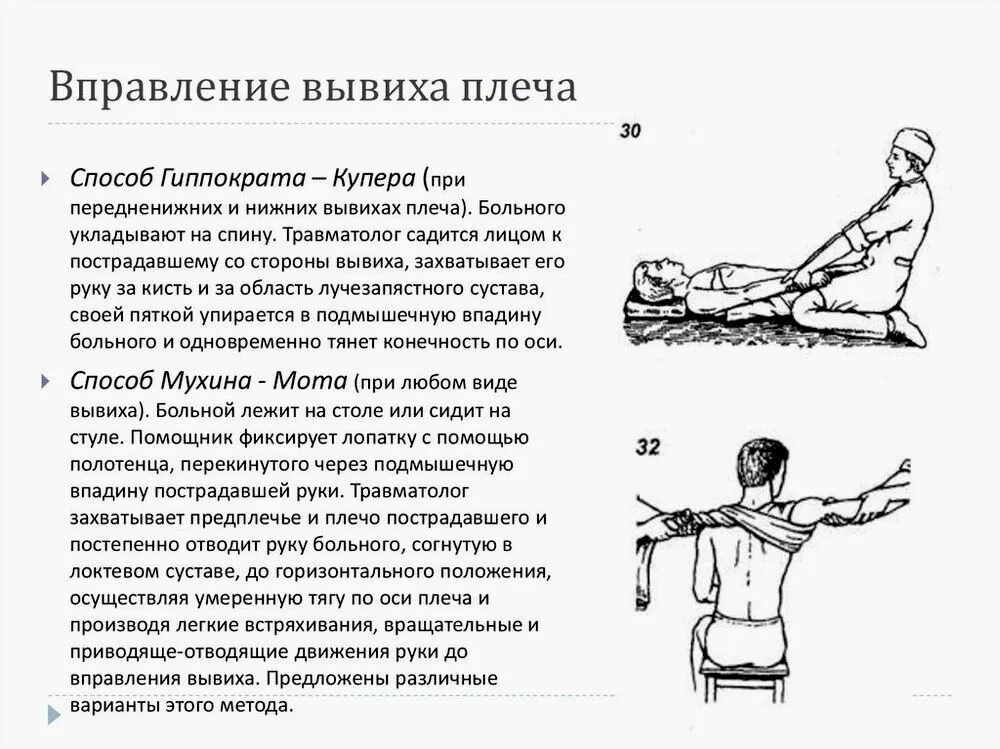 Вправление вывиха плеча

Способ Гиппократа – Купера (при передненижних и нижних вывихах плеча). Больного укладывают на спину. Травматолог садится лицом к пострадавшему со стороны вывиха, захватывает его руку за кисть и за область лучезапястного сустава, своей пяткой упирается в подмышечную впадину больного и одновременно тянет конечность по оси.

Способ Мухина - Мота (при любом виде вывиха). Больной лежит на столе или сидит на стуле. Помощник фиксирует лопатку с помощью полотенца, перекинутого через подмышечную впадину пострадавшей руки. Травматолог захватывает предплечье и плечо пострадавшего и постепенно отводит руку больного, согнутую в локтевом суставе, до горизонтального положения, осуществляя умеренную тягу по оси плеча и производя легкие встряхивания, вращательные и приводяще-отводящие движения руки до вправления вывиха. Предложены различные варианты этого метода.

30

32