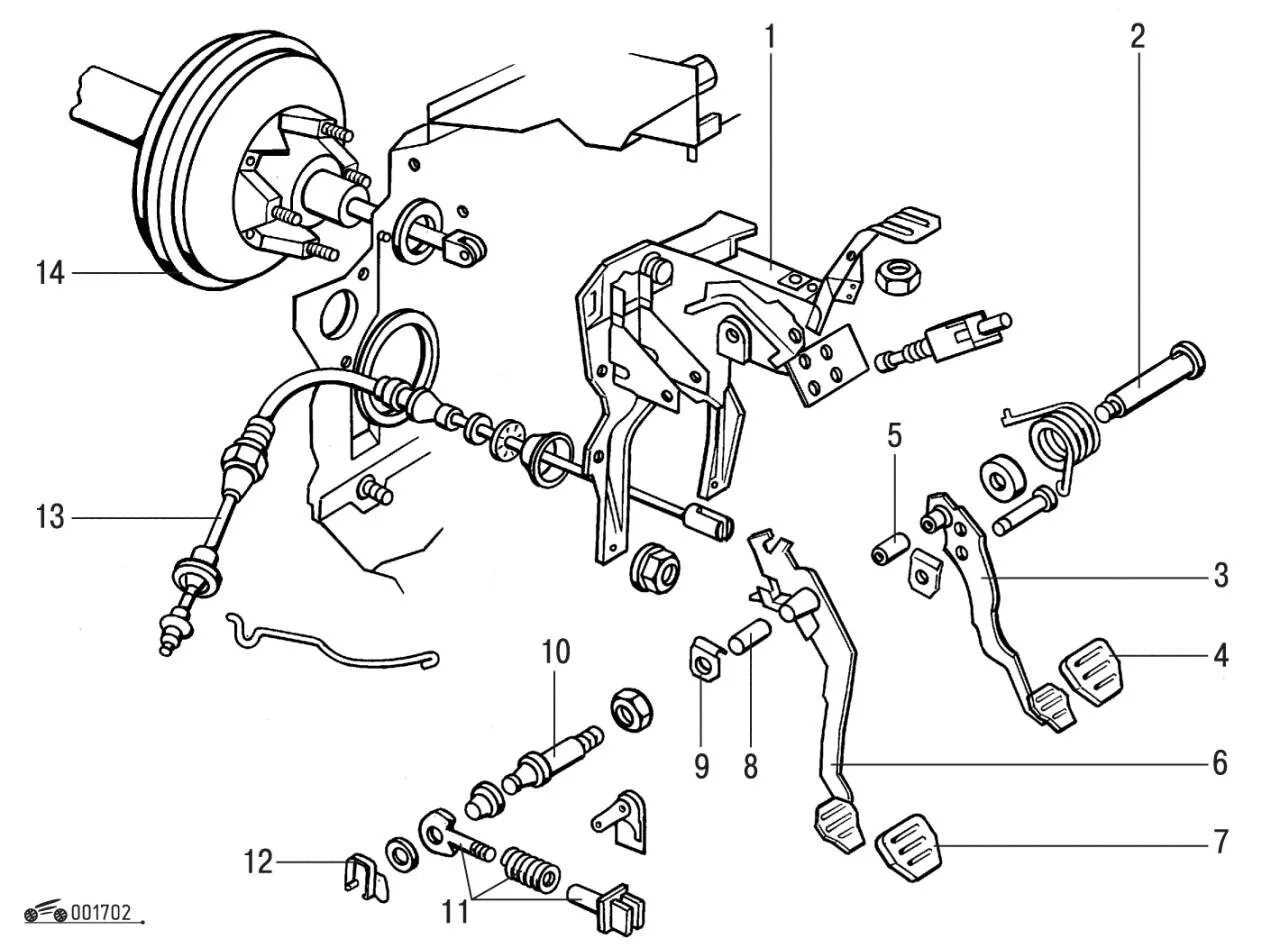 1
2
14
5
13
3
4
10
9
8
6
7
12
11
001702