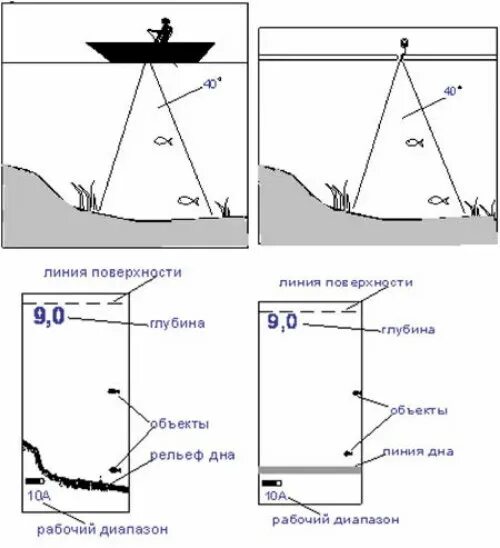 40°

40°

линия поверхности

9,0

глубина

объекты

рельеф дна

10A

рабочий диапазон

линия поверхности

9,0

глубина

объекты

линия дна

10A

рабочий диапазон