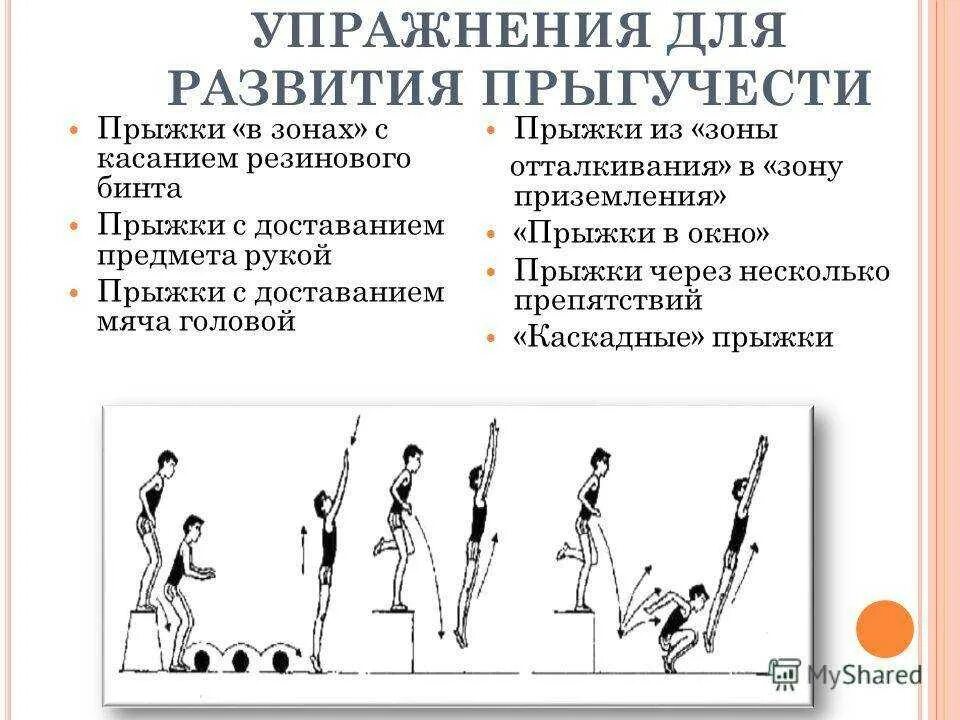 УПРАЖНЕНИЯ ДЛЯ РАЗВИТИЯ ПРЫГУЧЕСТИ

• Прыжки «в зонах» с касанием резинового бинта
• Прыжки с доставанием предмета рукой
• Прыжки с доставанием мяча головой

• Прыжки из «зоны отталкивания» в «зону приземления»
• «Прыжки в окно»
• Прыжки через несколько препятствий
• «Каскадные» прыжки

MyShared