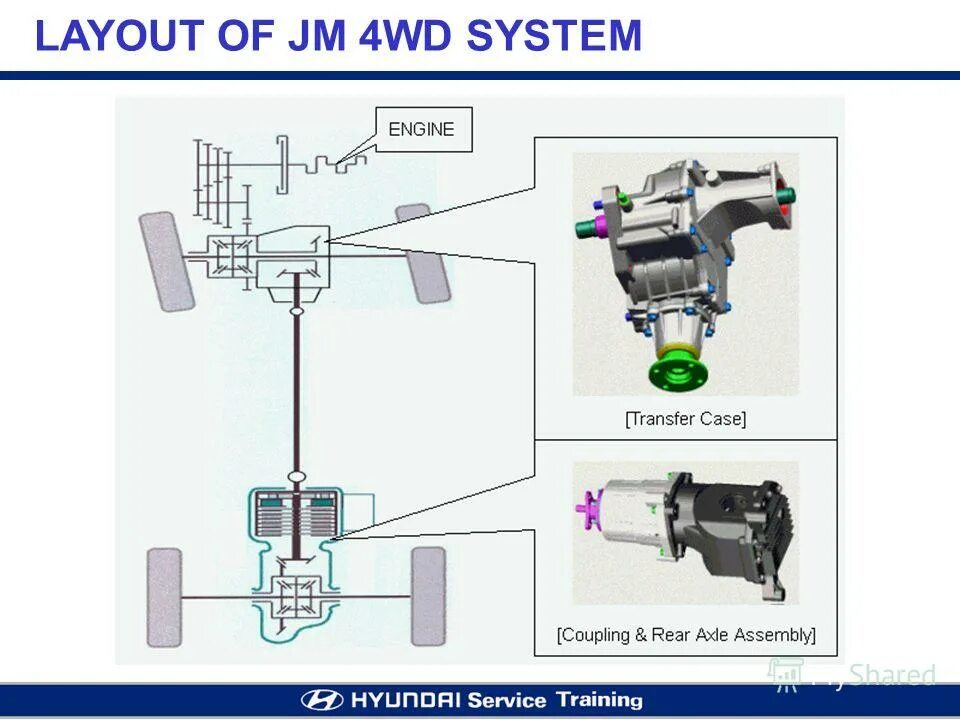 LAYOUT OF JM 4WD SYSTEM

ENGINE

[Transfer Case]

[Coupling & Rear Axle Assembly]

MyShared

HYUNDAI Service Training