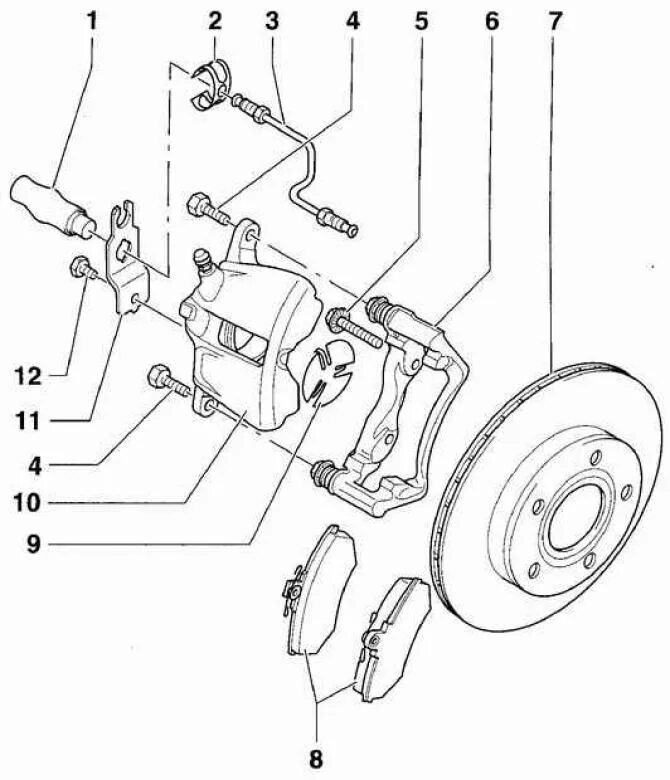 1
2
3
4
5
6
7
12
11
4
10
9
8