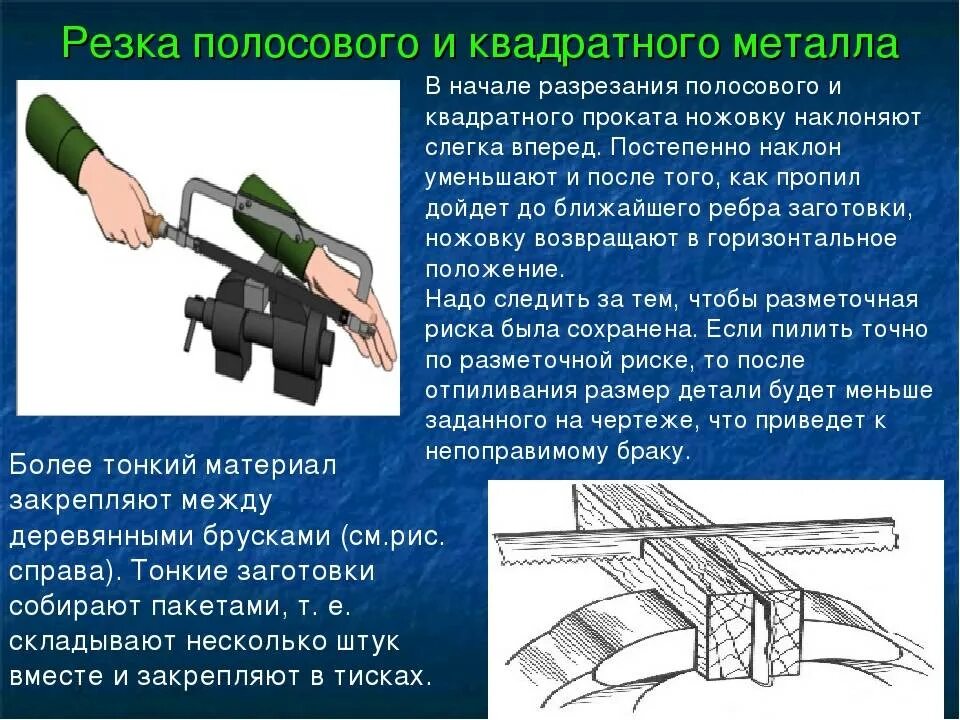 Резка полосового и квадратного металла

В начале разрезания полосового и квадратного проката ножовку наклоняют слегка вперед. Постепенно наклон уменьшают и после того, как пропил дойдет до ближайшего ребра заготовки, ножовку возвращают в горизонтальное положение.
Надо следить за тем, чтобы разметочная риска была сохранена. Если пилить точно по разметочной риске, то после отпиливания размер детали будет меньше заданного на чертеже, что приведет к непоправимому браку.

Более тонкий материал закрепляют между деревянными брусками (см.рис. справа). Тонкие заготовки собирают пакетами, т. е. складывают несколько штук вместе и закрепляют в тисках.