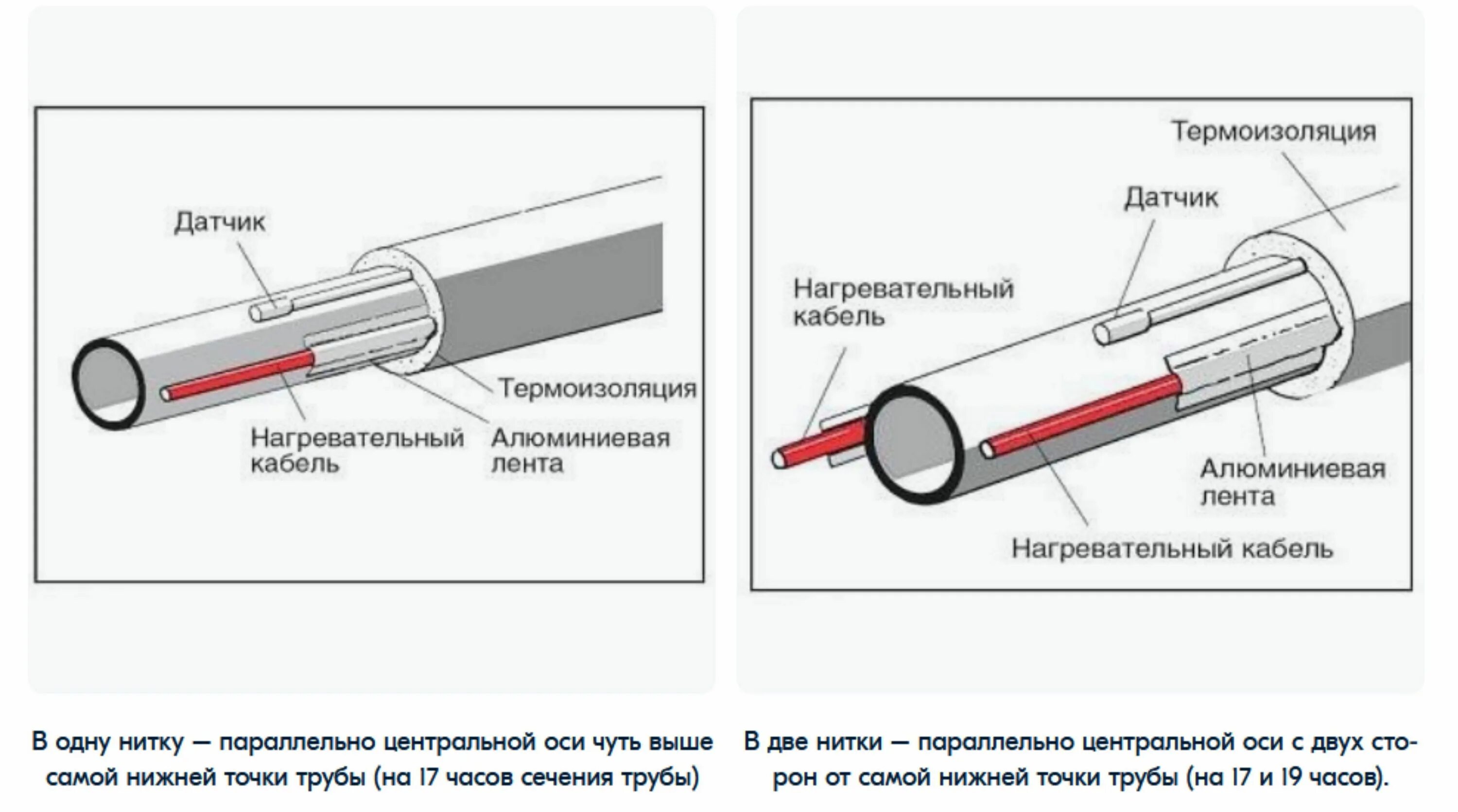 Датчик

Термоизоляция

Нагревательный кабель

Алюминиевая лента

В одну нитку — параллельно центральной оси чуть выше самой нижней точки трубы (на 17 часов сечения трубы)

Термоизоляция

Датчик

Нагревательный кабель

Алюминиевая лента

Нагревательный кабель

В две нитки — параллельно центральной оси с двух сторон от самой нижней точки трубы (на 17 и 19 часов).