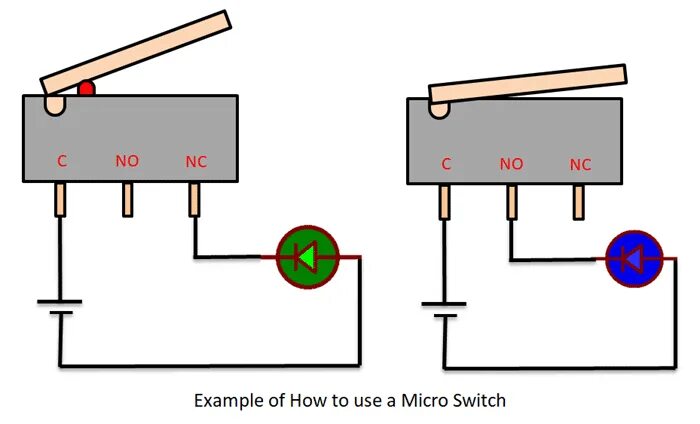 C NO NC

C NO NC

Example of How to use a Micro Switch