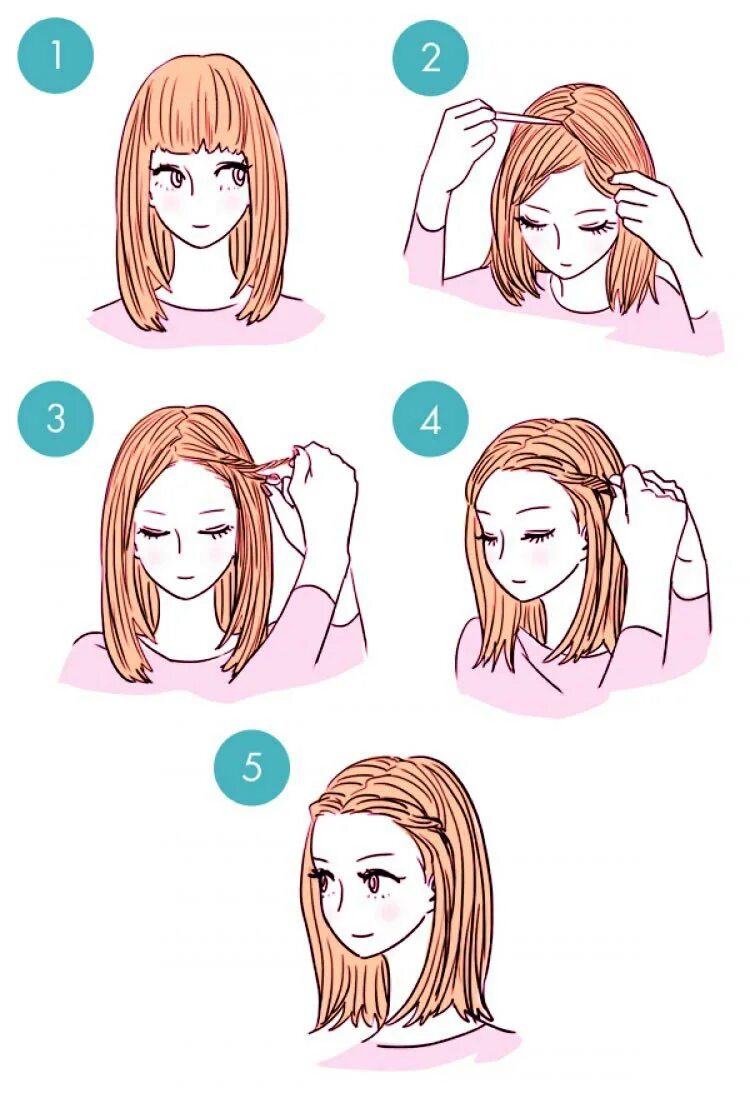 1

2

3

4

5