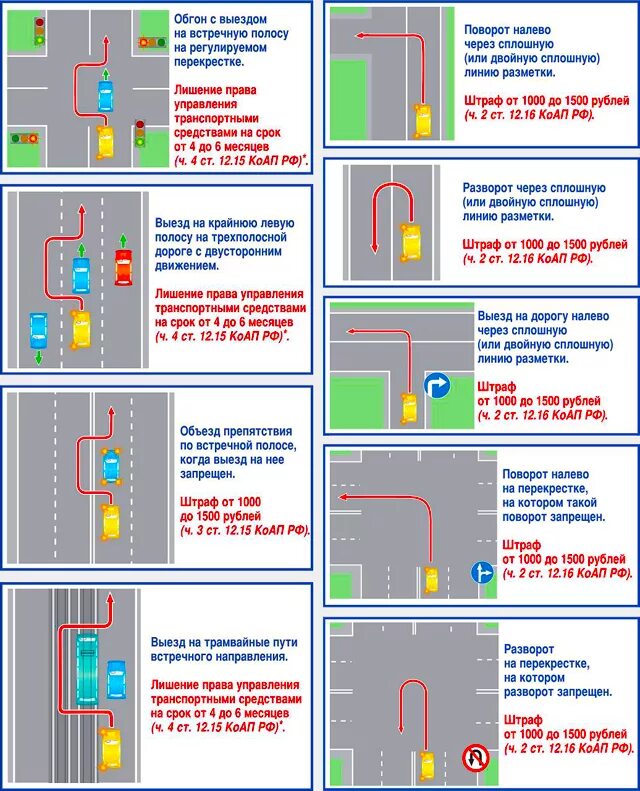 Обгон с выездом на встречную полосу на регулируемом перекрестке.

Лишение права управления транспортными средствами на срок от 4 до 6 месяцев (ч. 4 ст. 12.15 КоАП РФ)*.

Выезд на крайнюю левую полосу на трехполосной дороге с двусторонним движением.

Лишение права управления транспортными средствами на срок от 4 до 6 месяцев (ч. 4 ст. 12.15 КоАП РФ)*.

Объезд препятствия по встречной полосе, когда выезд на нее запрещен.

Штраф от 1000 до 1500 рублей (ч. 3 ст. 12.15 КоАП РФ).

Выезд на трамвайные пути встречного направления.

Лишение права управления транспортными средствами на срок от 4 до 6 месяцев (ч. 4 ст. 12.15 КоАП РФ)*.

Поворот налево через сплошную (или двойную сплошную) линию разметки.

Штраф от 1000 до 1500 рублей (ч. 2 ст. 12.16 КоАП РФ).

Разворот через сплошную (или двойную сплошную) линию разметки.

Штраф от 1000 до 1500 рублей (ч. 2 ст. 12.16 КоАП РФ).

Выезд на дорогу налево через сплошную (или двойную сплошную) линию разметки.

Штраф от 1000 до 1500 рублей (ч. 2 ст. 12.16 КоАП РФ).

Поворот налево на перекрестке, на котором такой поворот запрещен.

Штраф от 1000 до 1500 рублей (ч. 2 ст. 12.16 КоАП РФ).

Разворот на перекрестке, на котором разворот запрещен.

Штраф от 1000 до 1500 рублей (ч. 2 ст. 12.16 КоАП РФ).