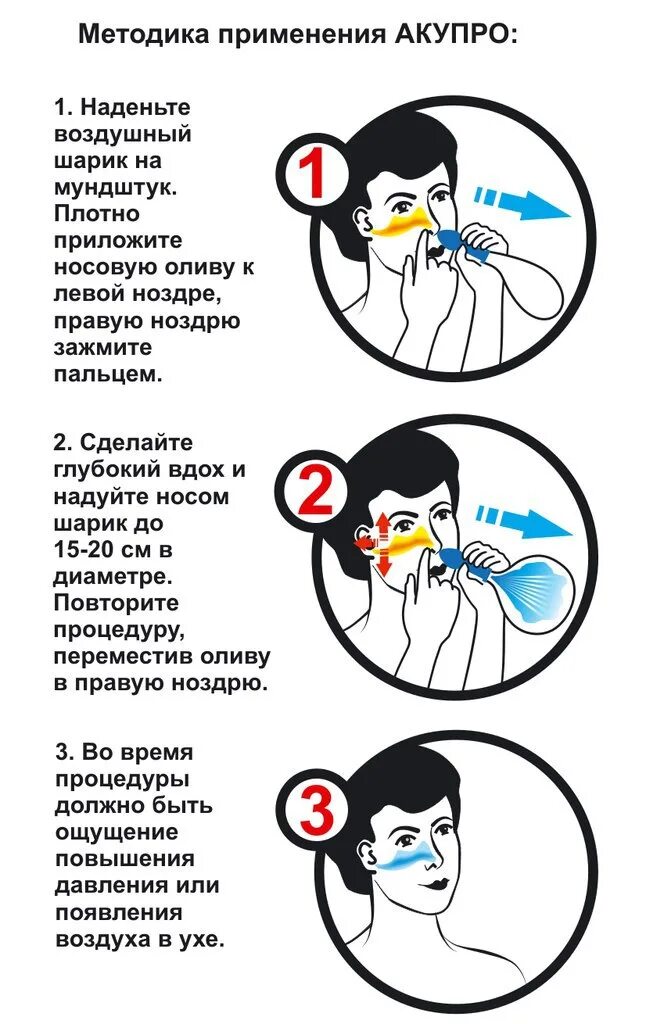 Методика применения АКУПРО:

1. Наденьте воздушный шарик на мундштук. Плотно приложите носовую оливу к левой ноздре, правую ноздрю зажмите пальцем.

1

2. Сделайте глубокий вдох и надуйте носом шарик до 15-20 см в диаметре. Повторите процедуру, переместив оливу в правую ноздрю.

2

3. Во время процедуры должно быть ощущение повышения давления или появления воздуха в ухе.

3