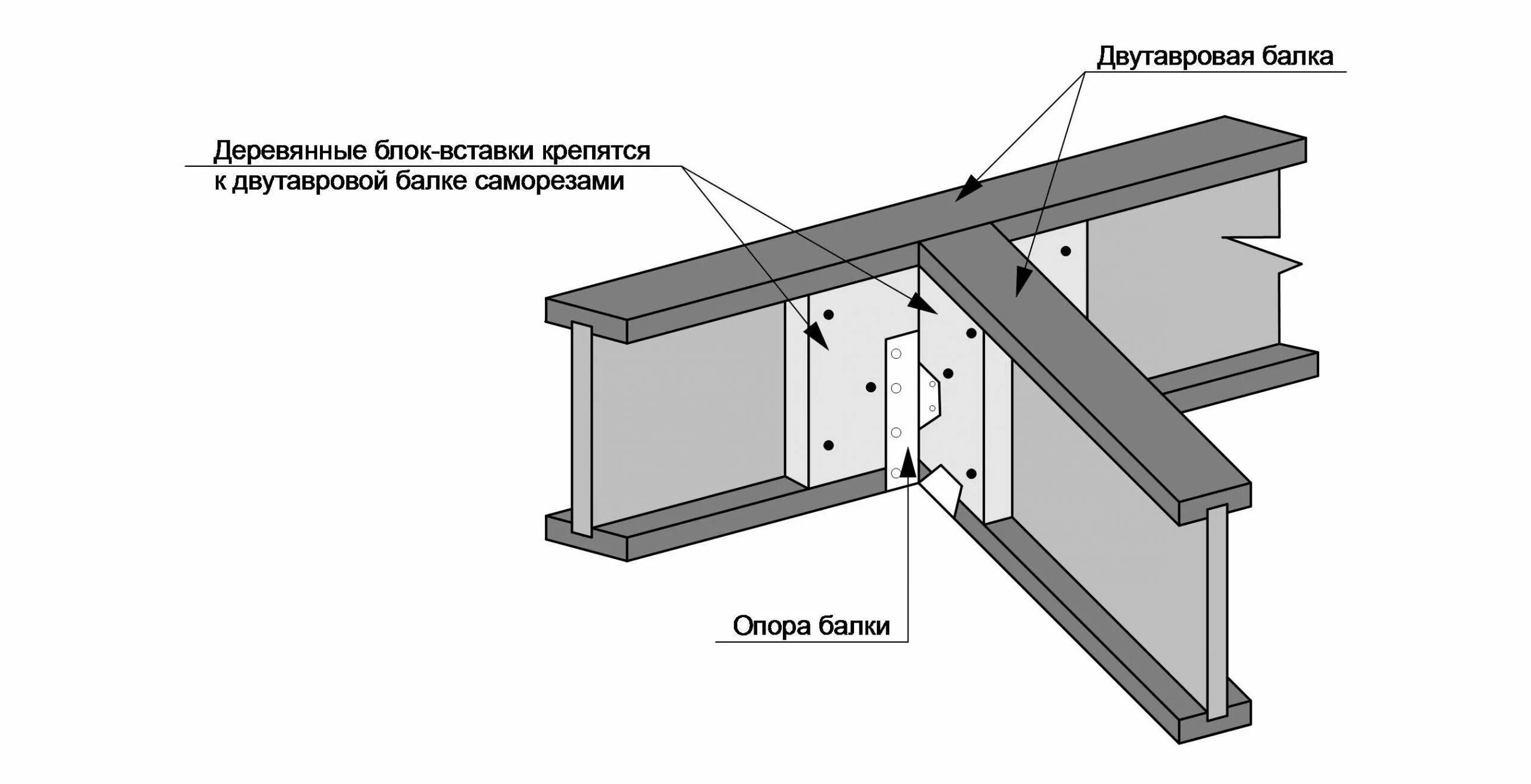 Двутавровая балка

Деревянные блок-вставки крепятся к двутавровой балке саморезами

Опора балки