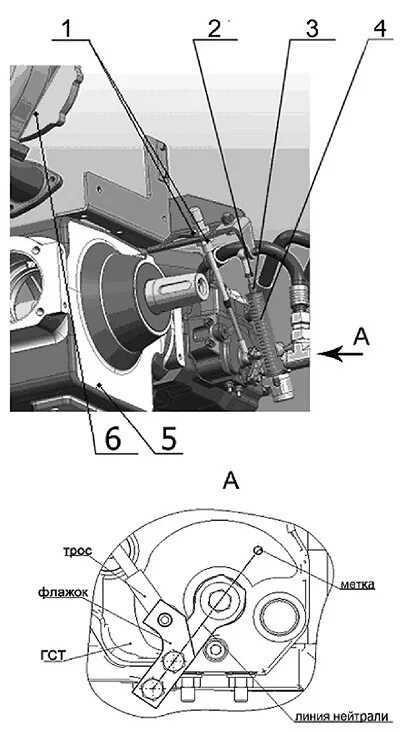 1
2
3
4
A
6
5

A

трос
флажок
ГСТ
метка
линия нейтрали