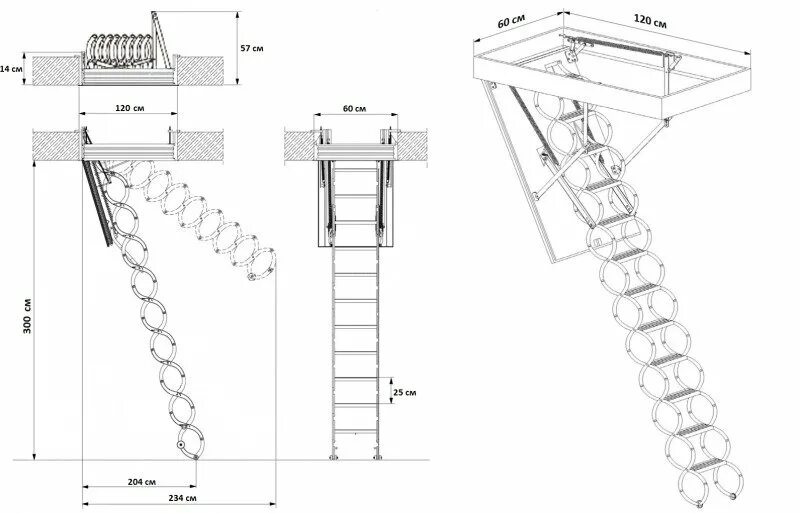 57 см
14 см
120 см
60 см
300 см
25 см
204 см
234 см
60 см
120 см