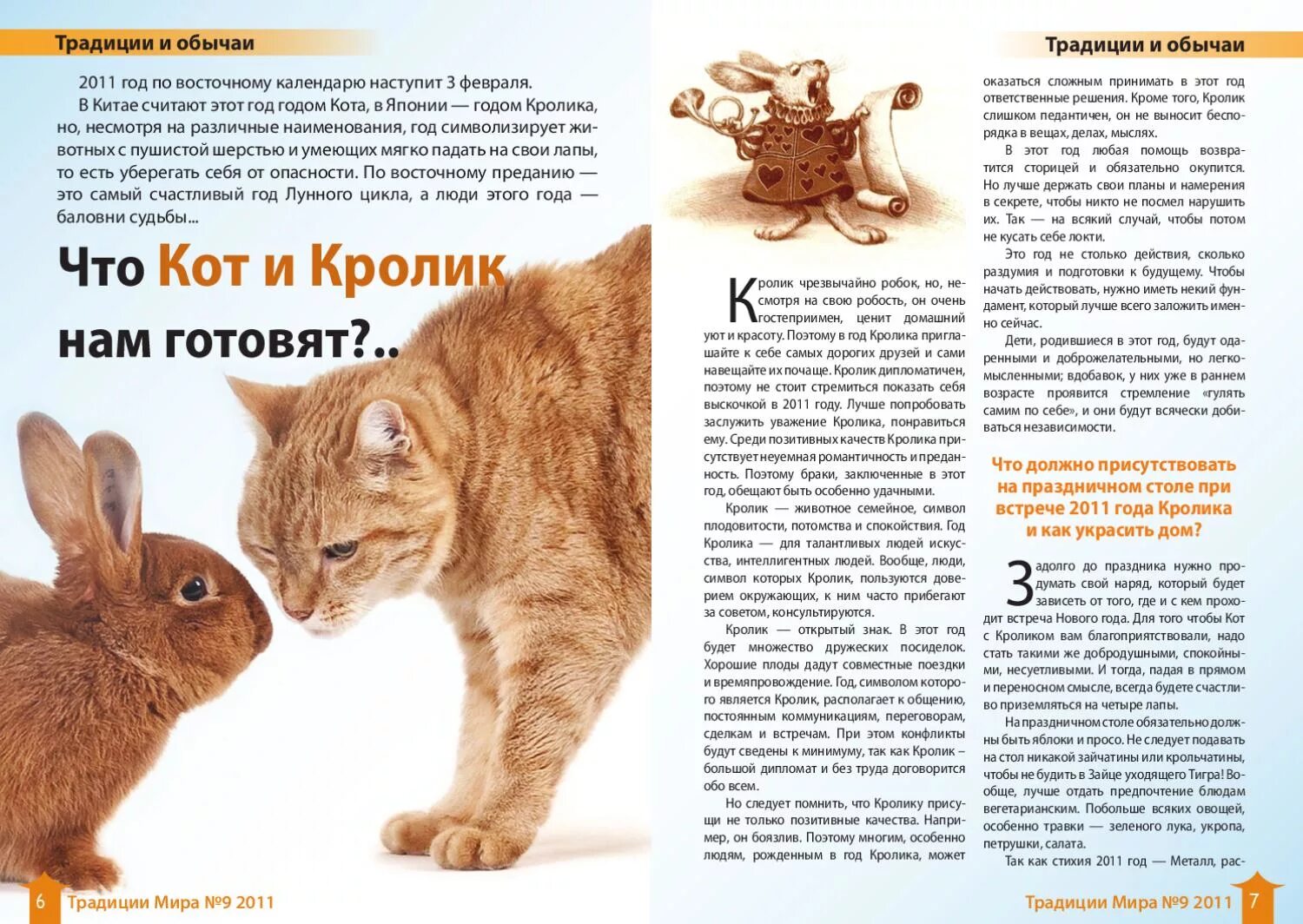 Традиции и обычаи

2011 год по восточному календарю наступит 3 февраля.

В Китае считают этот год годом Кота, в Японии — годом Кролика, но, несмотря на различные наименования, год символизирует животных с пушистой шерстью и умеющих мягко падать на свои лапы, то есть уберегать себя от опасности. По восточному преданию — это самый счастливый год Лунного цикла, а люди этого года — баловни судьбы...

Что Кот и Кролик нам готовят?..

6 Традиции Мира №9 2011

Традиции и обычаи

Кролик чрезвычайно робок, но, несмотря на свою робость, он очень гостеприимен, ценит домашний уют и красоту. Поэтому в год Кролика приглашайте к себе самых дорогих друзей и сами навещайте их почаще. Кролик дипломатичен, поэтому не стоит стремиться показать себя выскочкой в 2011 году. Лучше попробовать заслужить уважение Кролика, понравиться ему. Среди позитивных качеств Кролика присутствует неуемная романтичность и преданность. Поэтому браки, заключенные в этот год, обещают быть особенно удачными.

Кролик — животное семейное, символ плодовитости, потомства и спокойствия. Год Кролика — для талантливых людей искусства, интеллигентных людей. Вообще, люди, символ которых Кролик, пользуются доверием окружающих, к ним часто прибегают за советом, консультируются.

Кролик — открытый знак. В этот год будет множество дружеских посиделок. Хорошие плоды дадут совместные поездки и времяпровождение. Год, символом которого является Кролик, располагает к общению, постоянным коммуникациям, переговорам, сделкам и встречам. При этом конфликты будут сведены к минимуму, так как Кролик – большой дипломат и без труда договорится обо всем.

Но следует помнить, что Кролику присущи не только позитивные качества. Например, он боязлив. Поэтому многим, особенно людям, рожденным в год Кролика, может оказаться сложным принимать в этот год ответственные решения. Кроме того, Кролик слишком педантичен, он не выносит беспорядка в вещах, делах, мыслях.

В этот год любая помощь возвратится сторицей и обязательно окупится. Но лучше держать свои планы и намерения в секрете, чтобы никто не посмел нарушить их. Так — на всякий случай, чтобы потом не кусать себе локти.

Это год не столько действия, сколько раздумия и подготовки к будущему. Чтобы начать действовать, нужно иметь некий фундамент, который лучше всего заложить именно сейчас.

Дети, родившиеся в этот год, будут одаренными и доброжелательными, но легкомысленными; вдобавок, у них уже в раннем возрасте проявится стремление «гулять самим по себе», и они будут всячески добиваться независимости.

Что должно присутствовать на праздничном столе при встрече 2011 года Кролика и как украсить дом?

Задолго до праздника нужно продумать свой наряд, который будет зависеть от того, где и с кем проходит встреча Нового года. Для того чтобы Кот с Кроликом вам благоприятствовали, надо стать такими же добродушными, спокойными, несуетливыми. И тогда, падая в прямом и переносном смысле, всегда будете счастливо приземляться на четыре лапы.

На праздничном столе обязательно должны быть яблоки и просо. Не следует подавать на стол никакой зайчатины или крольчатины, чтобы не будить в Зайце уходящего Тигра! Вообще, лучше отдать предпочтение блюдам вегетарианским. Побольше всяких овощей, особенно травки — зеленого лука, укропа, петрушки, салата.

Так как стихия 2011 год — Металл, рас-

Традиции Мира №9 2011 7