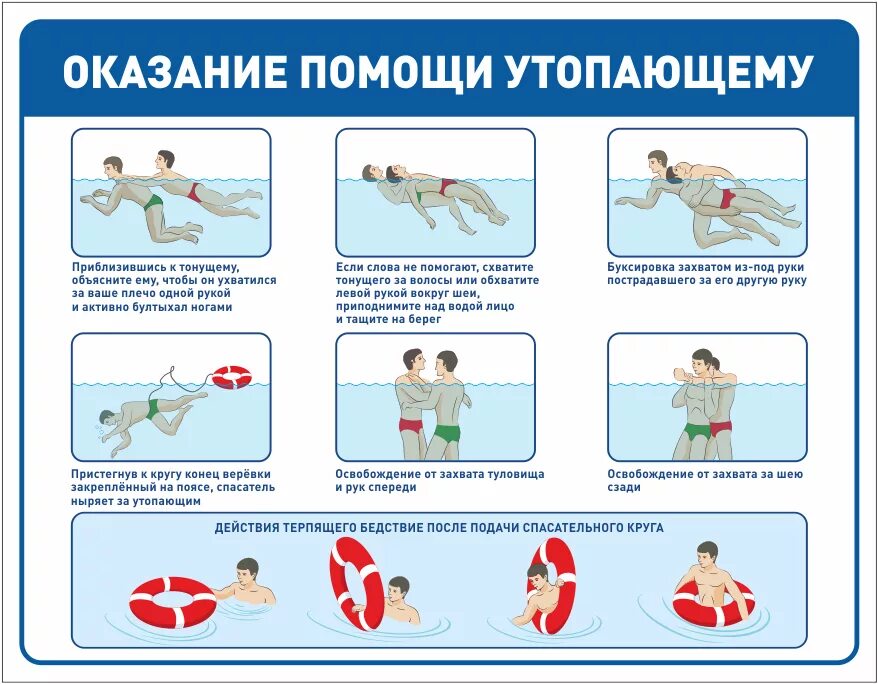 ОКАЗАНИЕ ПОМОЩИ УТОПАЮЩЕМУ

Приблизившись к тонущему, объясните ему, чтобы он ухватился за ваше плечо одной рукой и активно бултыхал ногами

Если слова не помогают, схватите тонущего за волосы или обхватите левой рукой вокруг шеи, приподнимите над водой лицо и тащите на берег

Буксировка захватом из-под руки пострадавшего за его другую руку

Пристегнув к кругу конец верёвки закреплённый на поясе, спасатель ныряет за утопающим

Освобождение от захвата туловища и рук спереди

Освобождение от захвата за шею сзади

ДЕЙСТВИЯ ТЕРПЯЩЕГО БЕДСТВИЕ ПОСЛЕ ПОДАЧИ СПАСАТЕЛЬНОГО КРУГА