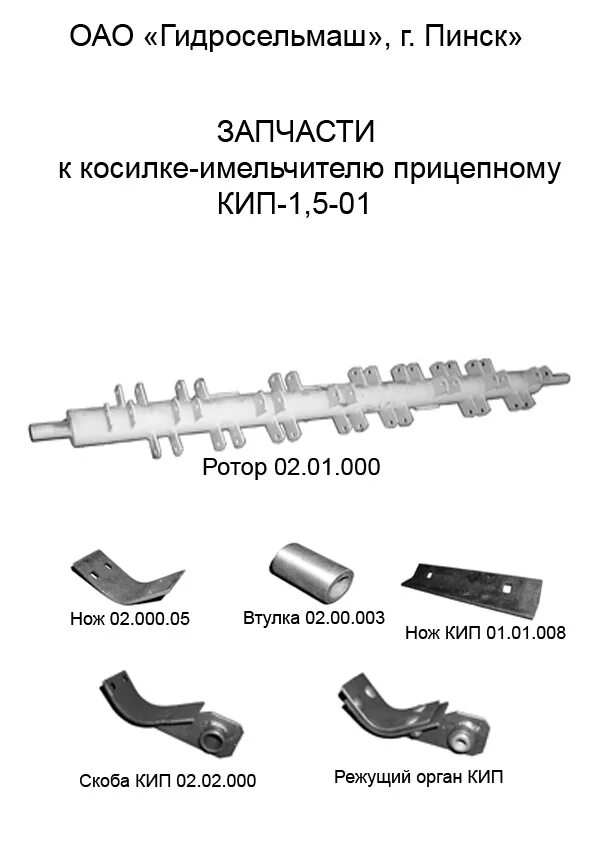 ОАО «Гидросельмаш», г. Пинск»

ЗАПЧАСТИ
к косилке-имельчителю прицепному
КИП-1,5-01

Ротор 02.01.000

Нож 02.000.05

Втулка 02.00.003

Нож КИП 01.01.008

Скоба КИП 02.02.000

Режущий орган КИП