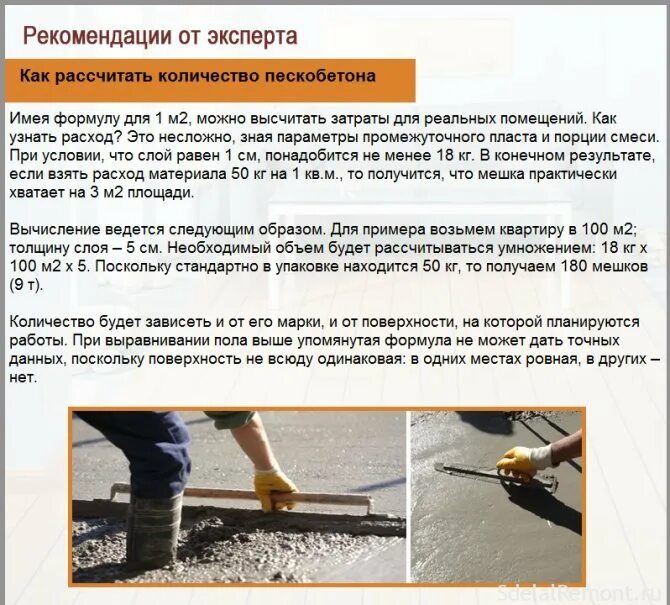 Рекомендации от эксперта

Как рассчитать количество пескобетона

Имея формулу для 1 м2, можно высчитать затраты для реальных помещений. Как узнать расход? Это несложно, зная параметры промежуточного пласта и порции смеси. При условии, что слой равен 1 см, понадобится не менее 18 кг. В конечном результате, если взять расход материала 50 кг на 1 кв.м., то получится, что мешка практически хватает на 3 м2 площади.

Вычисление ведется следующим образом. Для примера возьмем квартиру в 100 м2; толщину слоя – 5 см. Необходимый объем будет рассчитываться умножением: 18 кг х 100 м2 х 5. Поскольку стандартно в упаковке находится 50 кг, то получаем 180 мешков (9 т).

Количество будет зависеть и от его марки, и от поверхности, на которой планируются работы. При выравнивании пола выше упомянутая формула не может дать точных данных, поскольку поверхность не всюду одинаковая: в одних местах ровная, в других – нет.

SdelaiRemont.ru