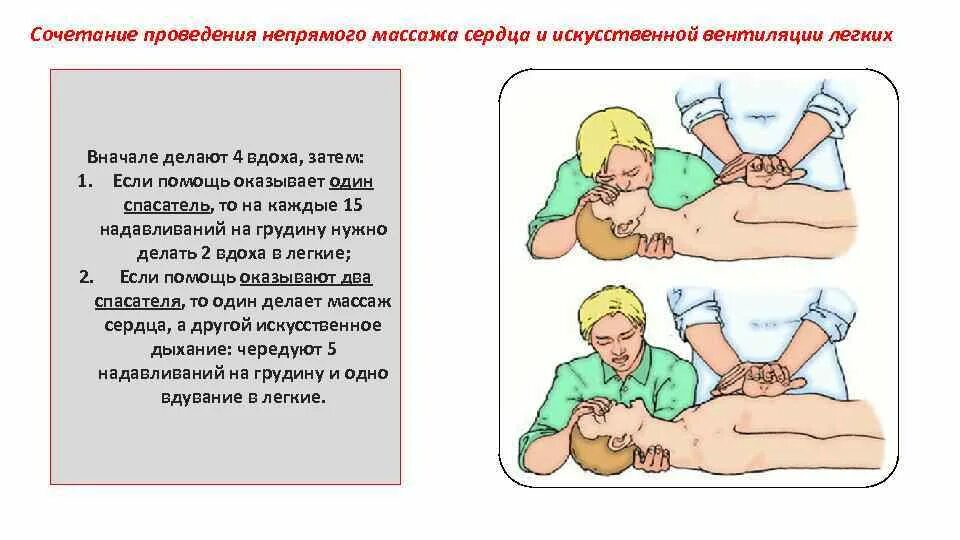 Сочетание проведения непрямого массажа сердца и искусственной вентиляции легких

Вначале делают 4 вдоха, затем:
1. Если помощь оказывает один спасатель, то на каждые 15 надавливаний на грудину нужно делать 2 вдоха в легкие;
2. Если помощь оказывают два спасателя, то один делает массаж сердца, а другой искусственное дыхание: чередуют 5 надавливаний на грудину и одно вдувание в легкие.