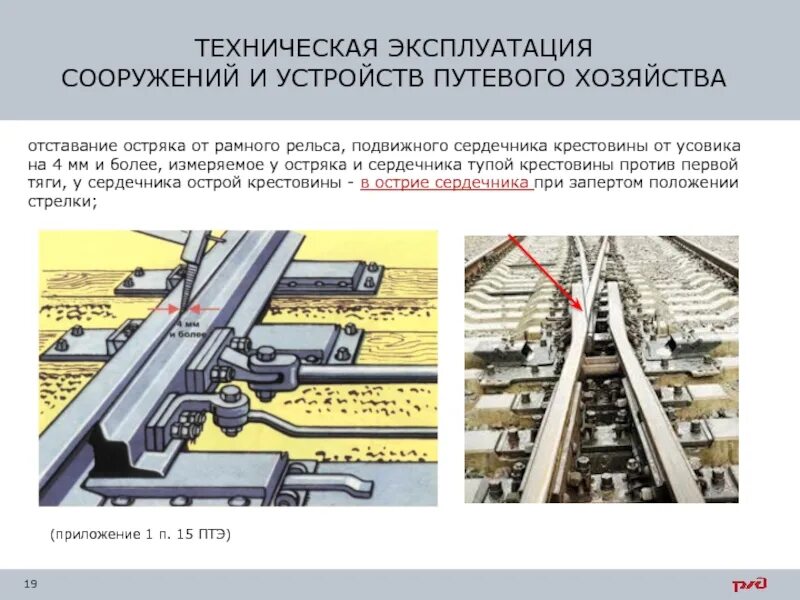 ТЕХНИЧЕСКАЯ ЭКСПЛУАТАЦИЯ
СООРУЖЕНИЙ И УСТРОЙСТВ ПУТЕВОГО ХОЗЯЙСТВА

отставание остряка от рамного рельса, подвижного сердечника крестовины от усовика на 4 мм и более, измеряемое у остряка и сердечника тупой крестовины против первой тяги, у сердечника острой крестовины - в острие сердечника при запертом положении стрелки;

4 мм и более

(приложение 1 п. 15 ПТЭ)

19

РЖД